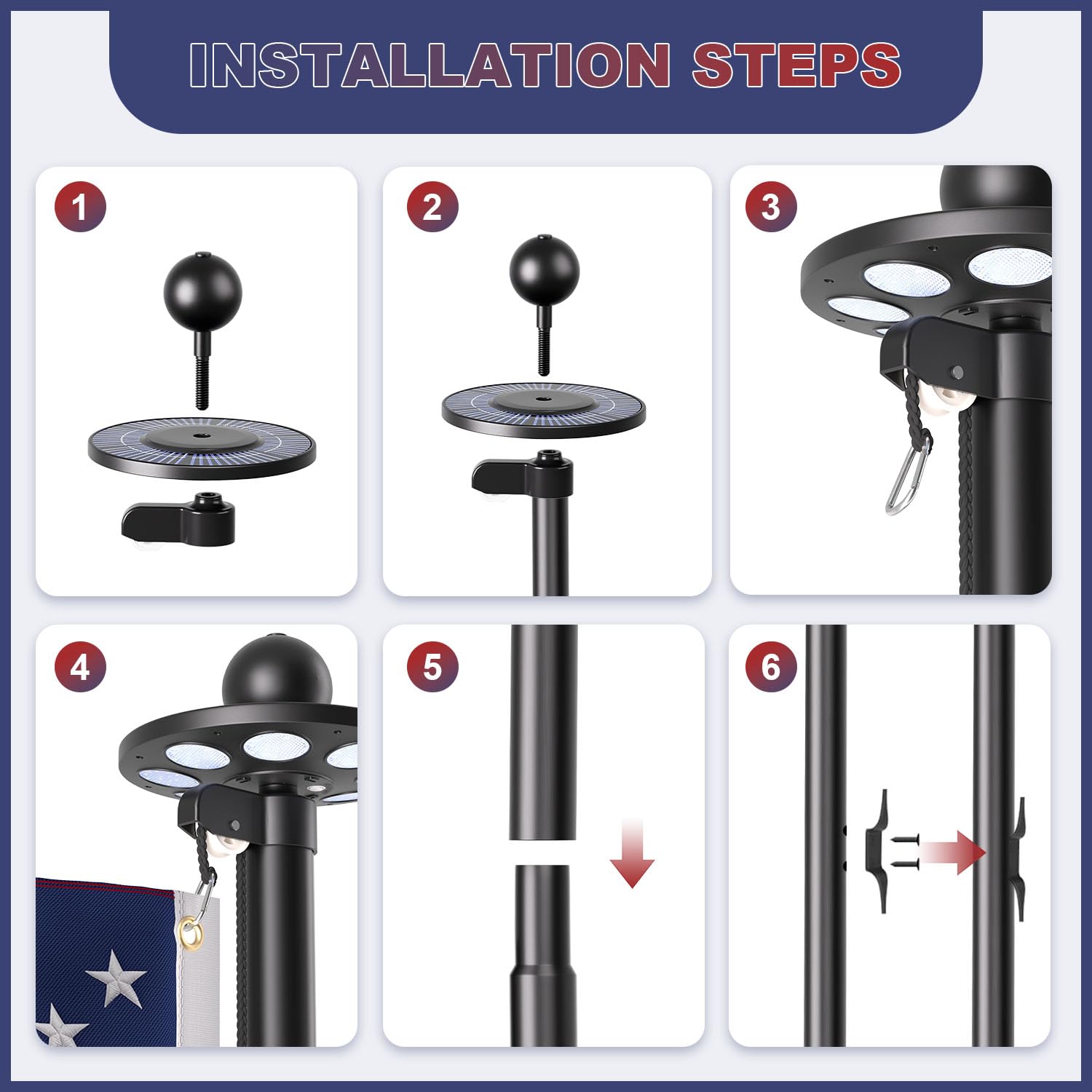 INSTALLATION STEPS

1

2

3

4

5

6