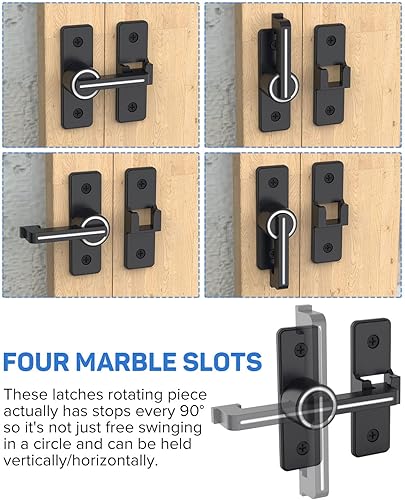 FOUR MARBLE SLOTS

These latches rotating piece actually has stops every 90° so it's not just free swinging in a circle and can be held vertically/horizontally.