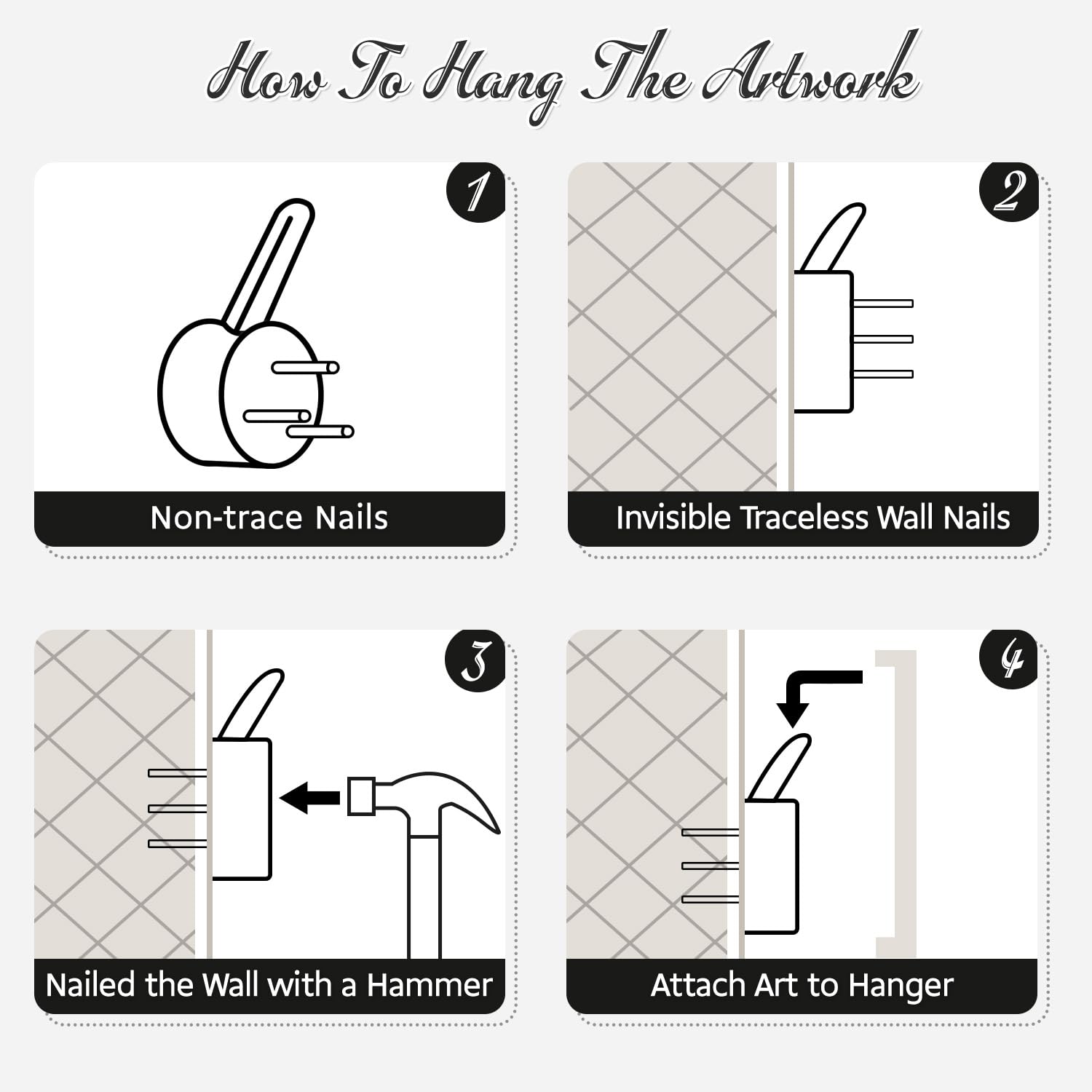 How To Hang The Artwork

1

Non-trace Nails

2

Invisible Traceless Wall Nails

3

Nailed the Wall with a Hammer

4

Attach Art to Hanger