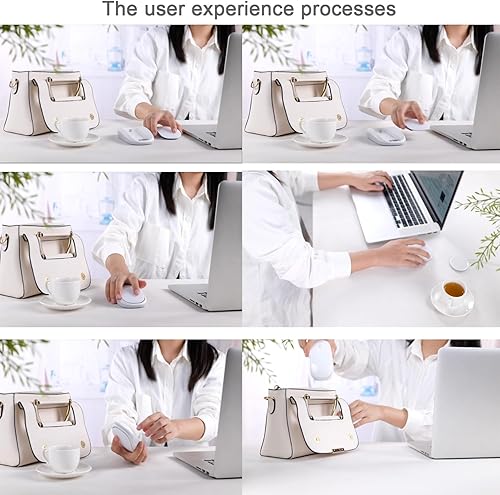 The user experience processes