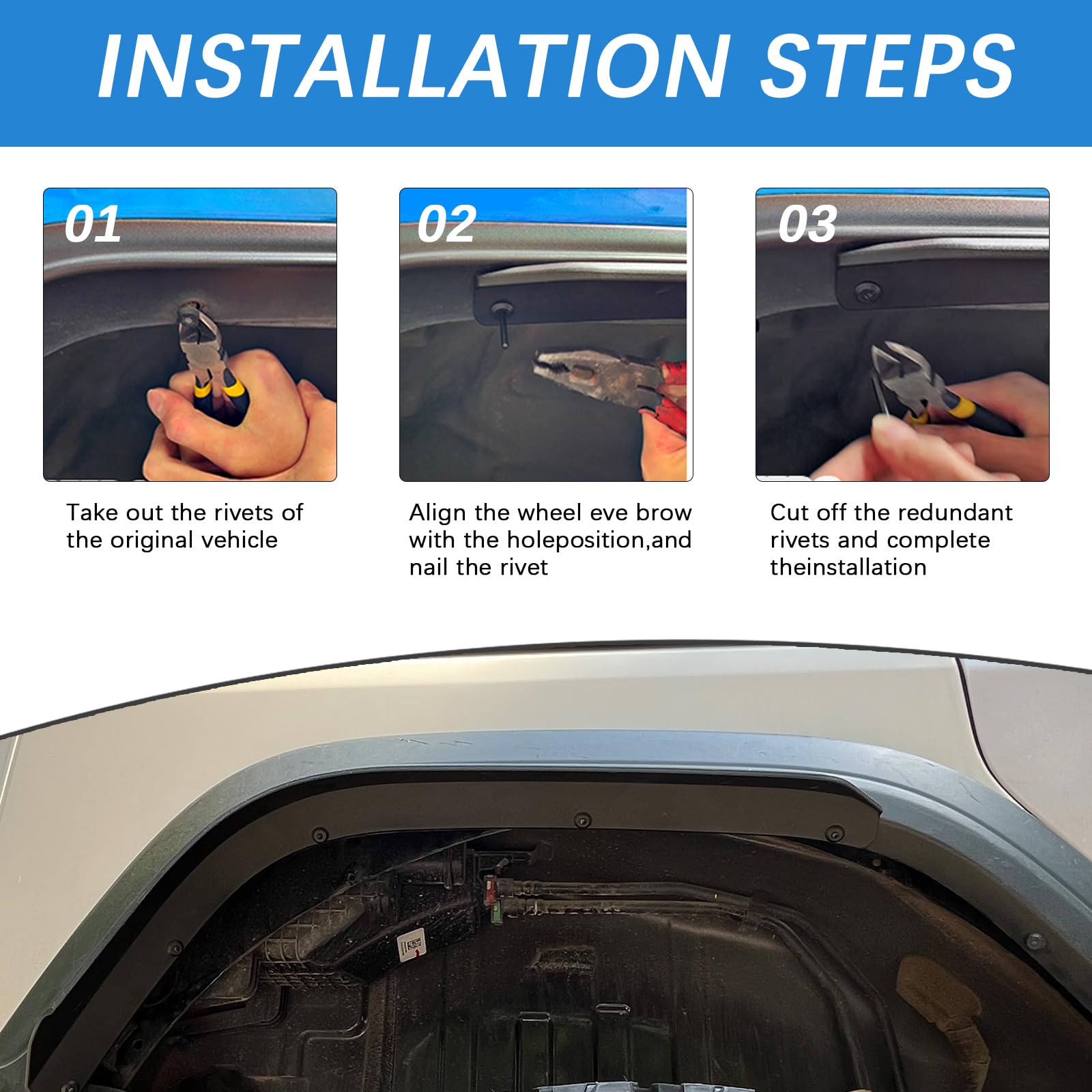 INSTALLATION STEPS

01

Take out the rivets of the original vehicle

02

Align the wheel eve brow with the holeposition,and nail the rivet

03

Cut off the redundant rivets and complete theinstallation