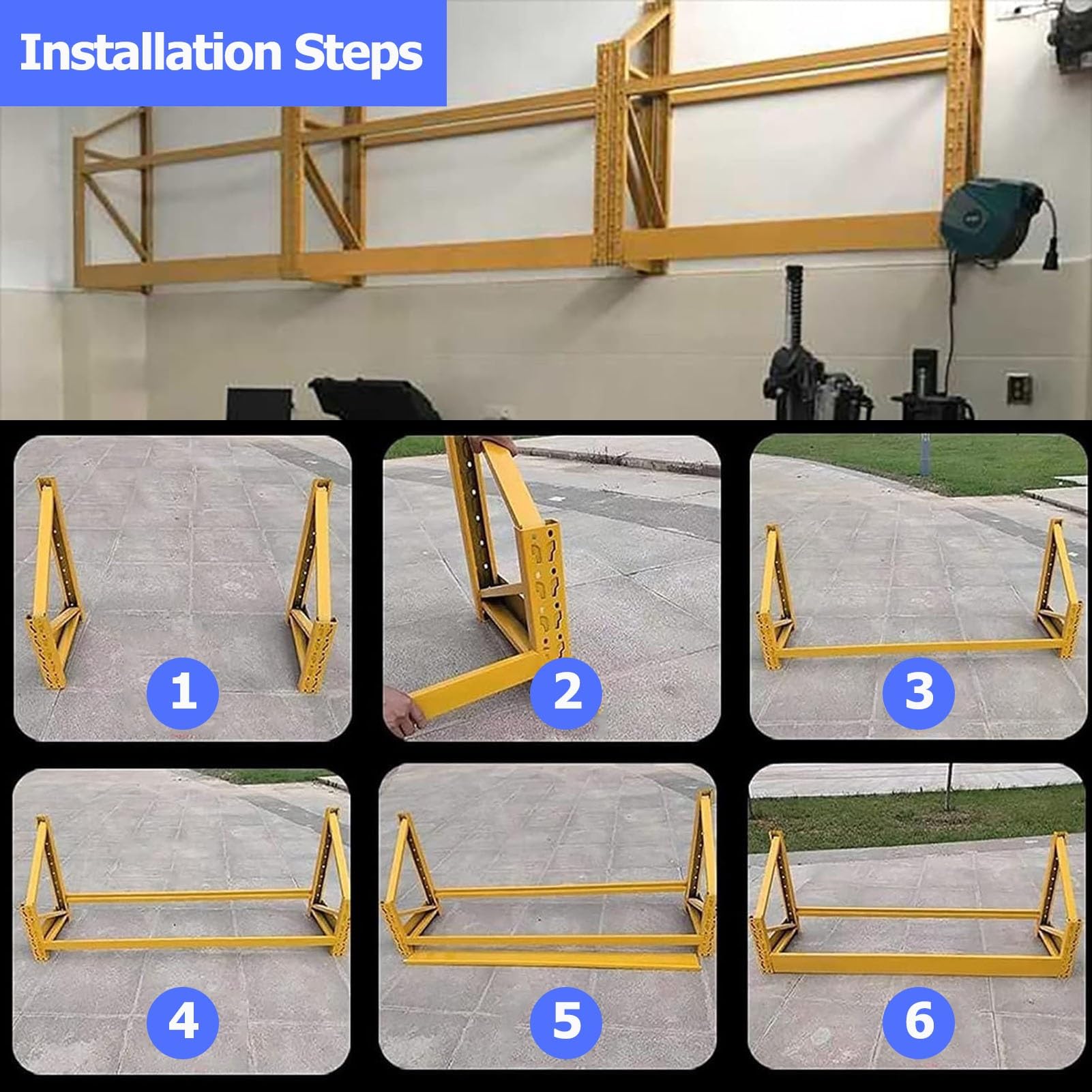 Installation Steps

1

2

3

4

5

6