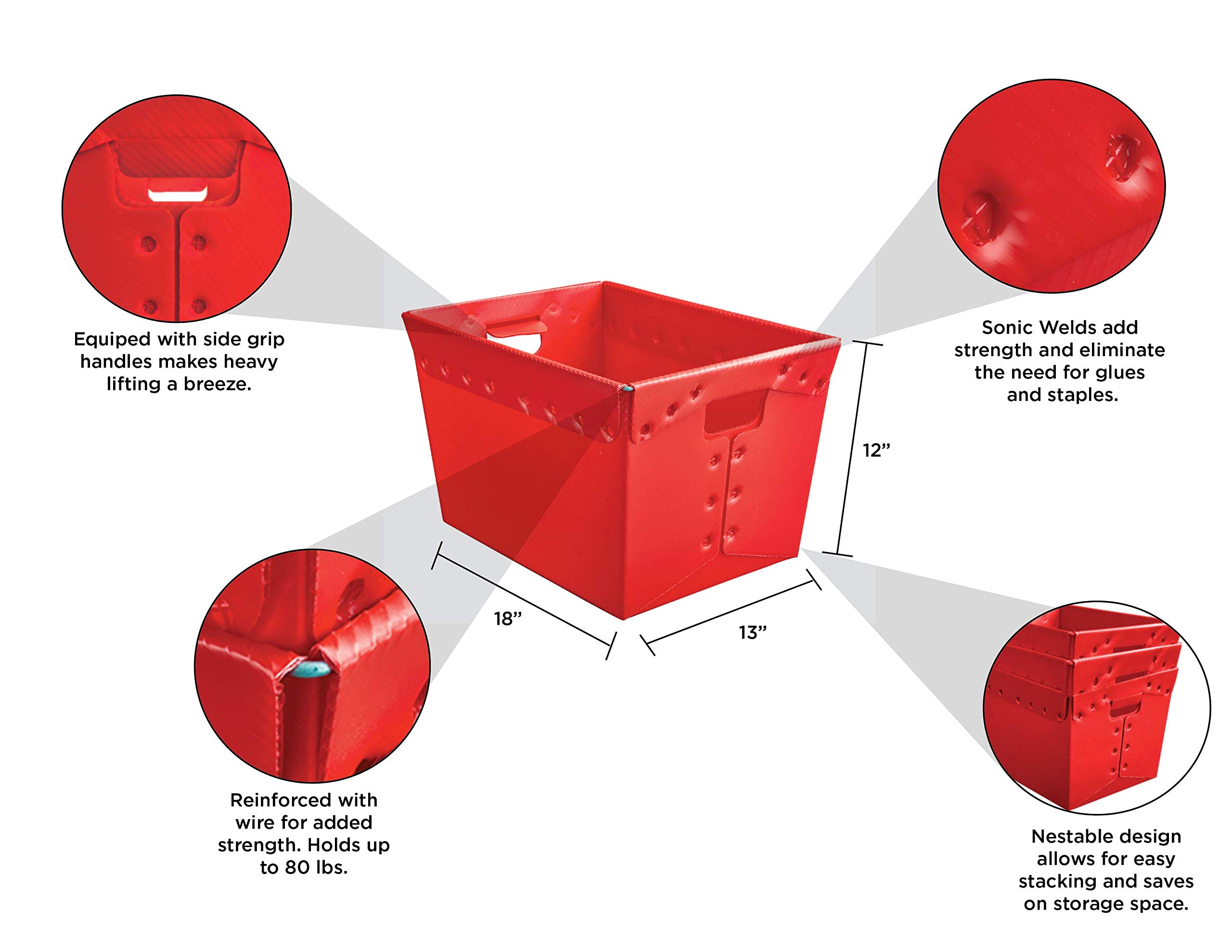 Equiped with side grip handles makes heavy lifting a breeze.

Sonic Welds add strength and eliminate the need for glues and staples.

12”

18”

13”

Reinforced with wire for added strength. Holds up to 80 lbs.

Nestable design allows for easy stacking and saves on storage space.