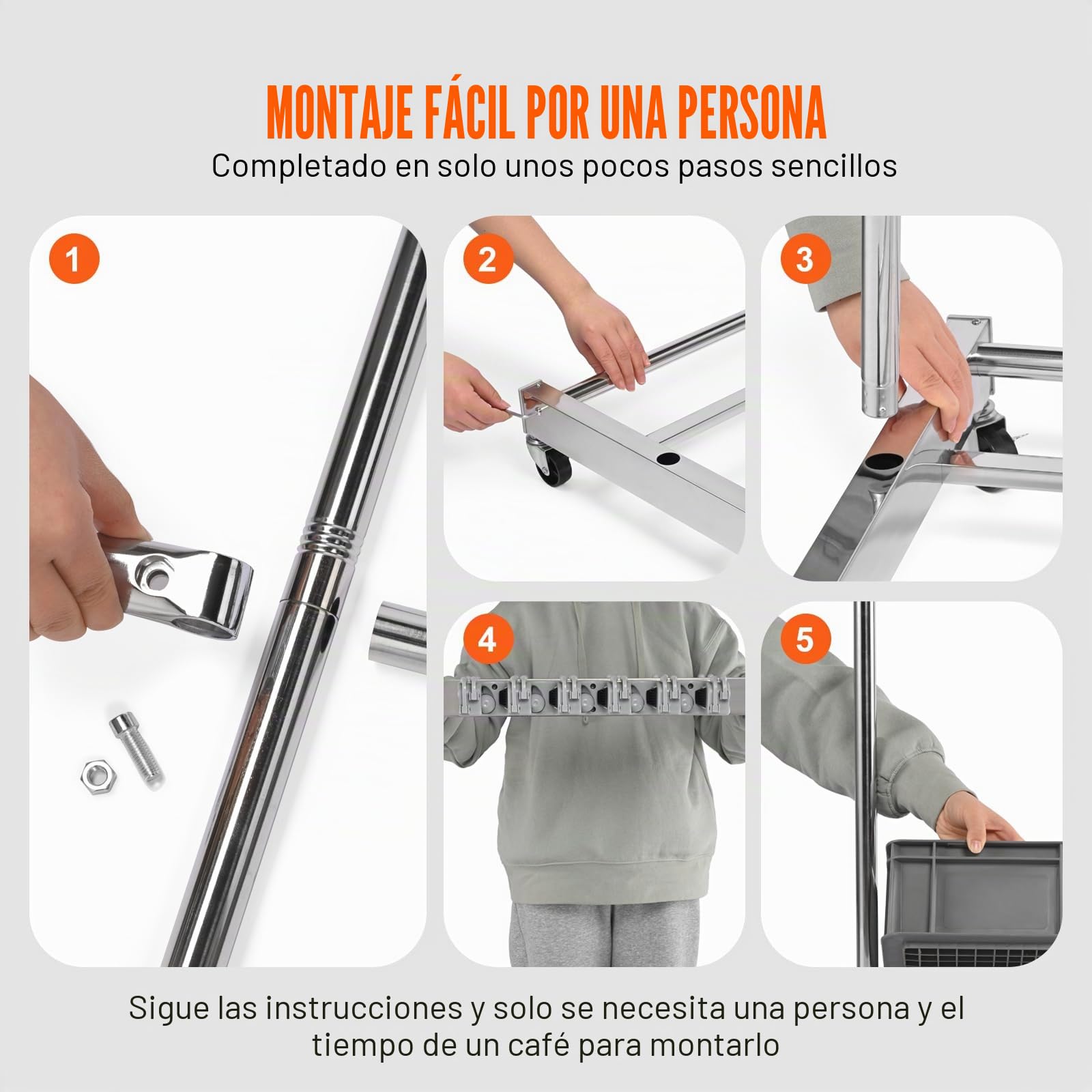 MONTAJE FÁCIL POR UNA PERSONA
Completado en solo unos pocos pasos sencillos

1

2

3

4

5

Sigue las instrucciones y solo se necesita una persona y el tiempo de un café para montarlo