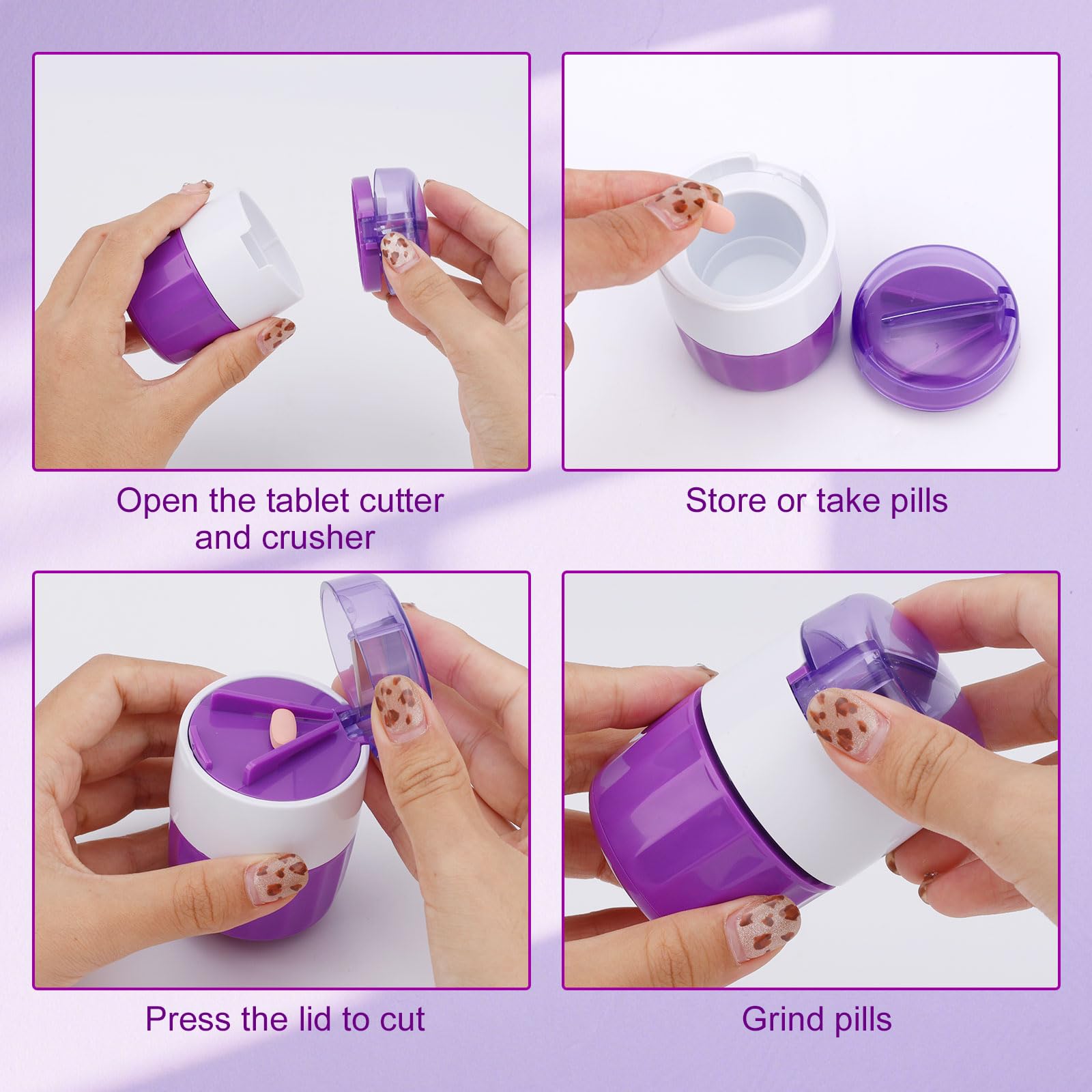 Open the tablet cutter and crusher

Store or take pills

Press the lid to cut

Grind pills