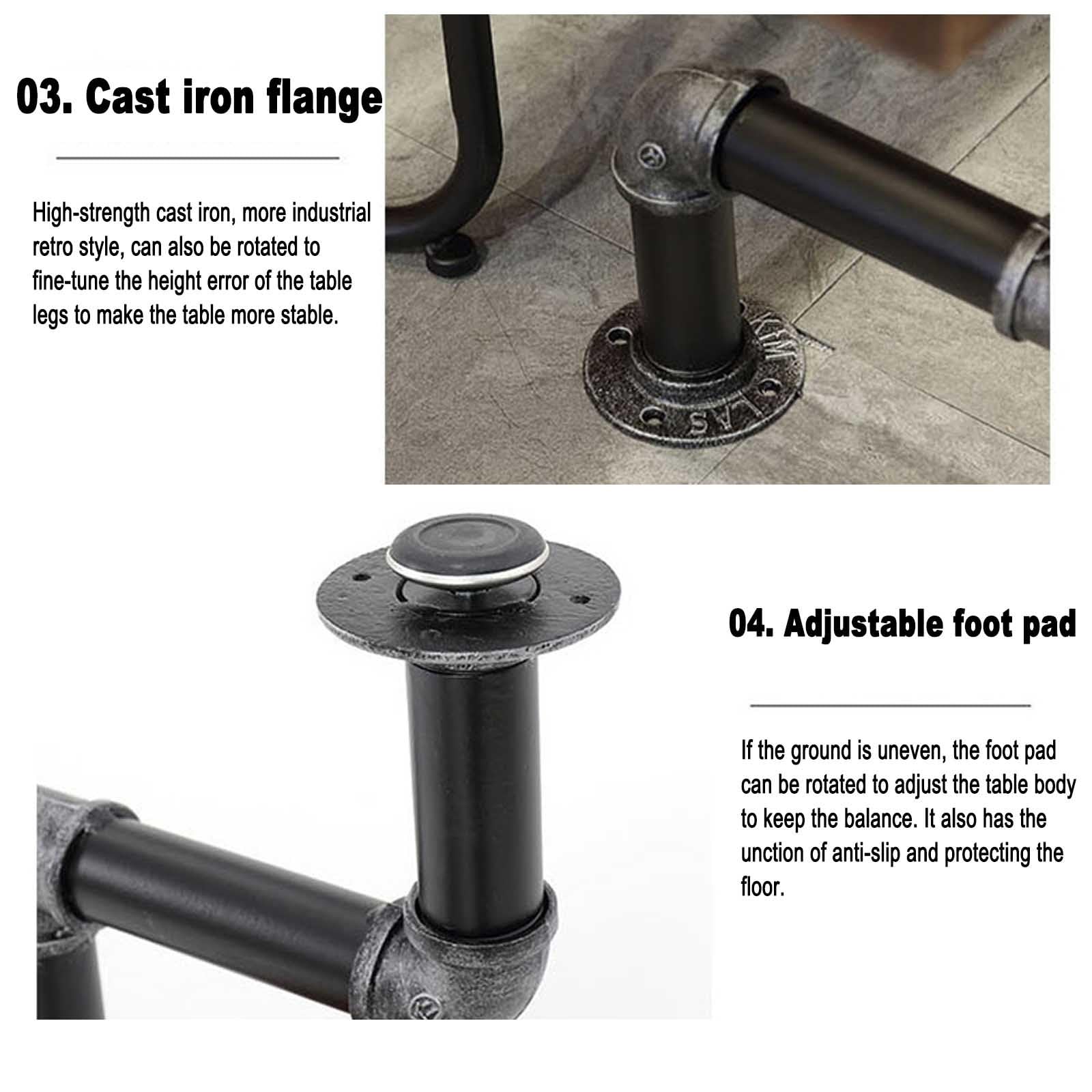 03. Cast iron flange

High-strength cast iron, more industrial retro style, can also be rotated to fine-tune the height error of the table legs to make the table more stable.

KM LAS

04. Adjustable foot pad

If the ground is uneven, the foot pad can be rotated to adjust the table body to keep the balance. It also has the unction of anti-slip and protecting the floor.