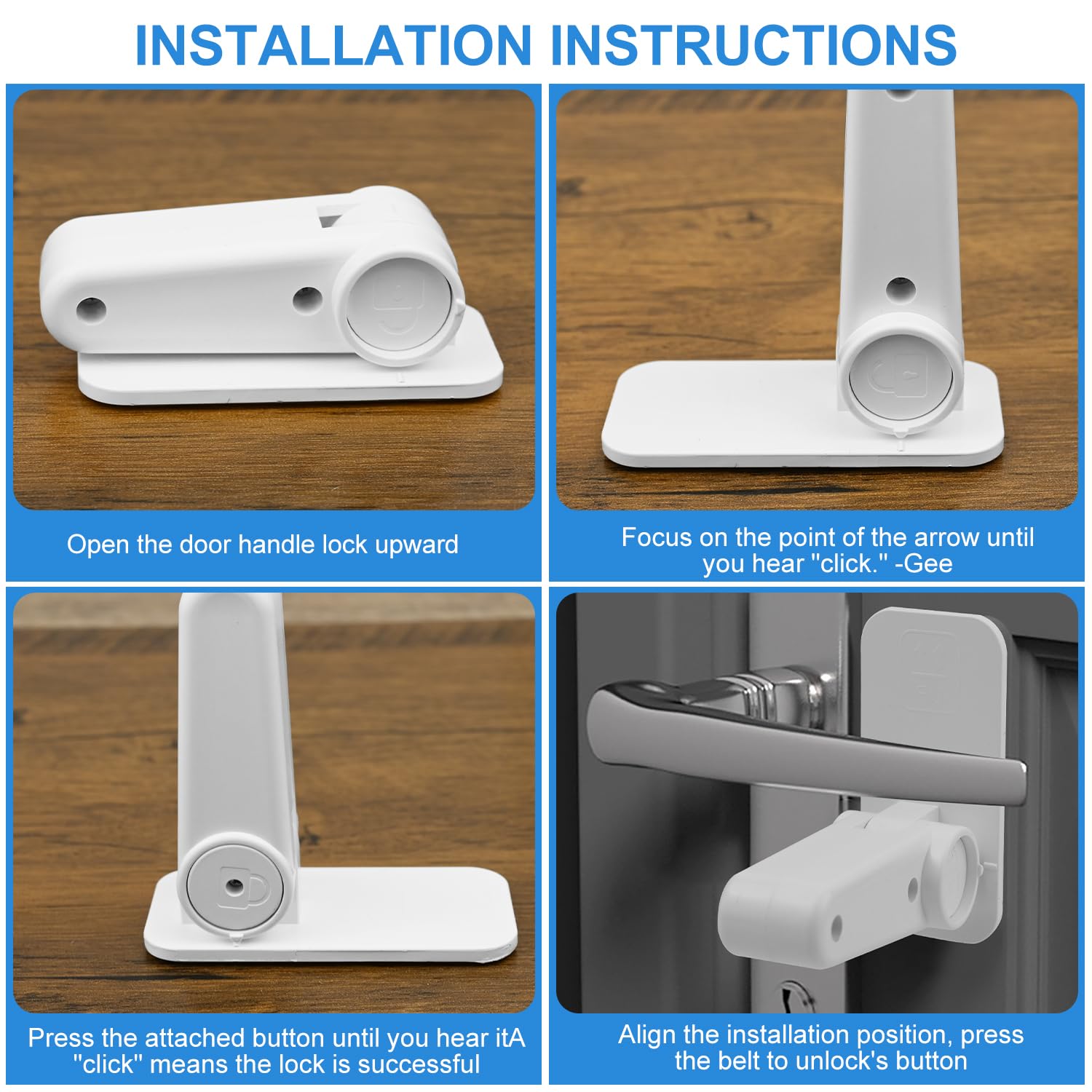 INSTALLATION INSTRUCTIONS

Open the door handle lock upward

Focus on the point of the arrow until you hear "click." -Gee

Press the attached button until you hear itA "click" means the lock is successful

Align the installation position, press the belt to unlock's button