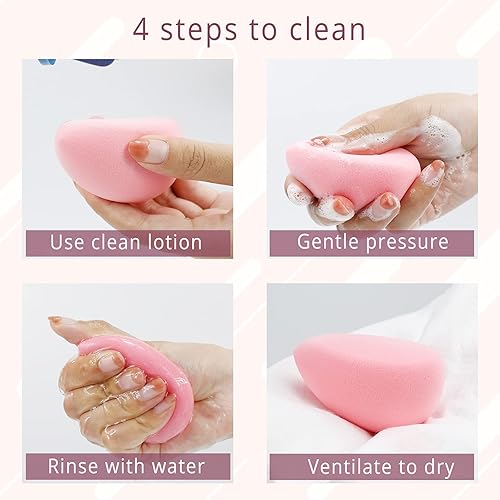 4 steps to clean

Use clean lotion

Gentle pressure

Rinse with water

Ventilate to dry