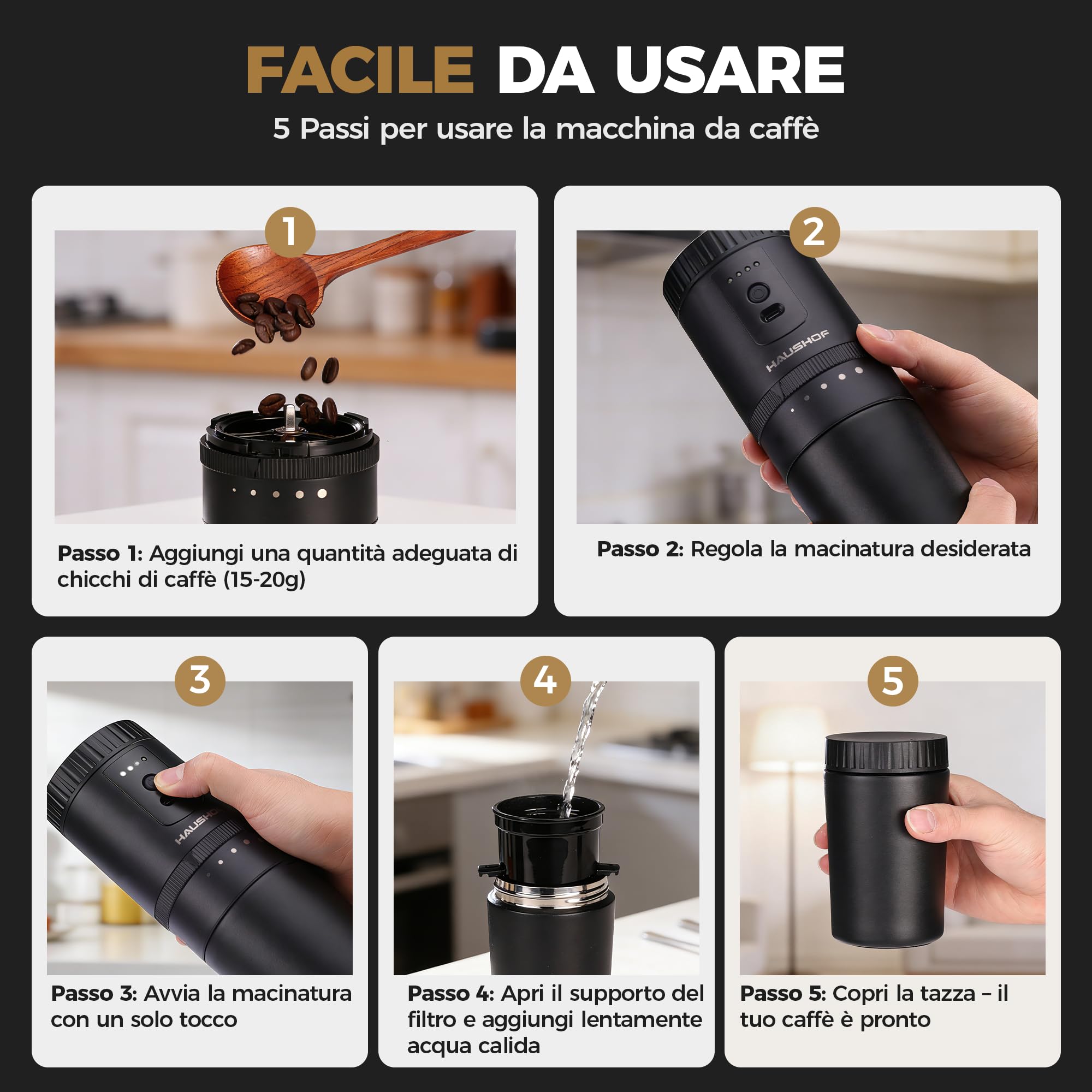 FACILE DA USARE

5 Passi per usare la macchina da caffè

1

Passo 1: Aggiungi una quantità adeguata di chicchi di caffè (15-20g)

2

HAUSHOF

Passo 2: Regola la macinatura desiderata

3

HAUSHOF

Passo 3: Avvia la macinatura con un solo tocco

4

Passo 4: Apri il supporto del filtro e aggiungi lentamente acqua calida

5

Passo 5: Copri la tazza – il tuo caffè è pronto