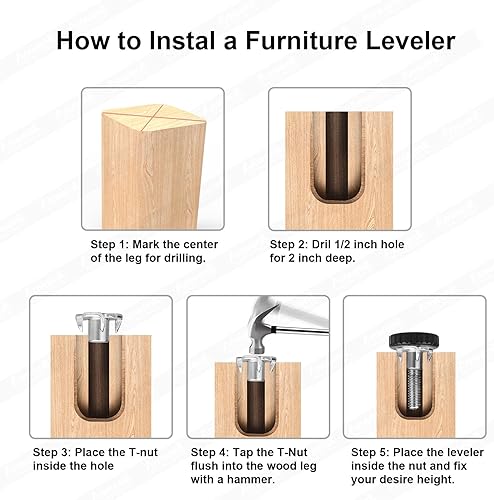 How to Instal a Furniture Leveler

Step 1: Mark the center of the leg for drilling.

Step 2: Dril 1/2 inch hole for 2 inch deep.

Step 3: Place the T-nut inside the hole

Step 4: Tap the T-Nut flush into the wood leg with a hammer.

Step 5: Place the leveler inside the nut and fix your desire height.