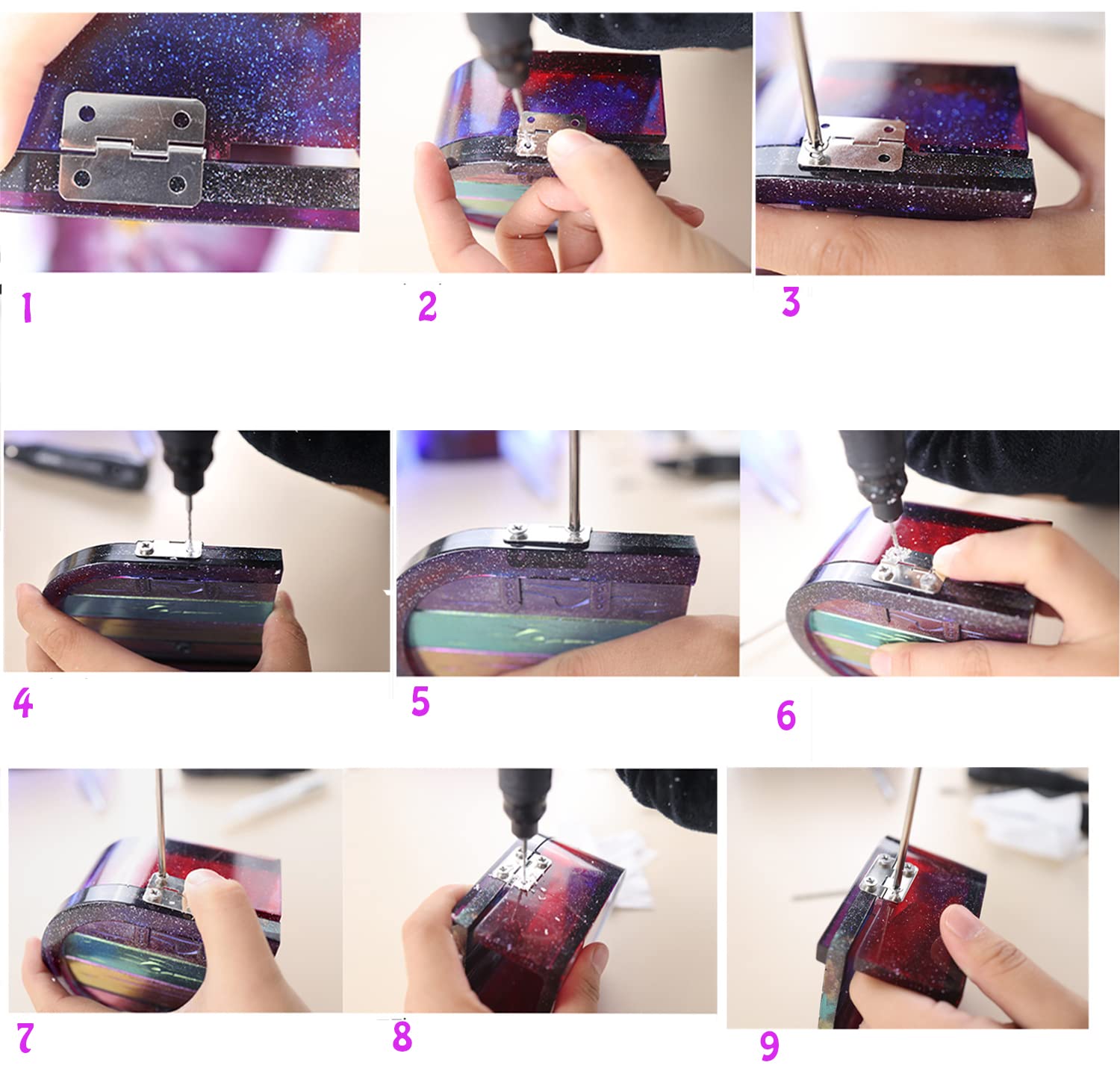 1

2

3

4

5

6

7

8

9