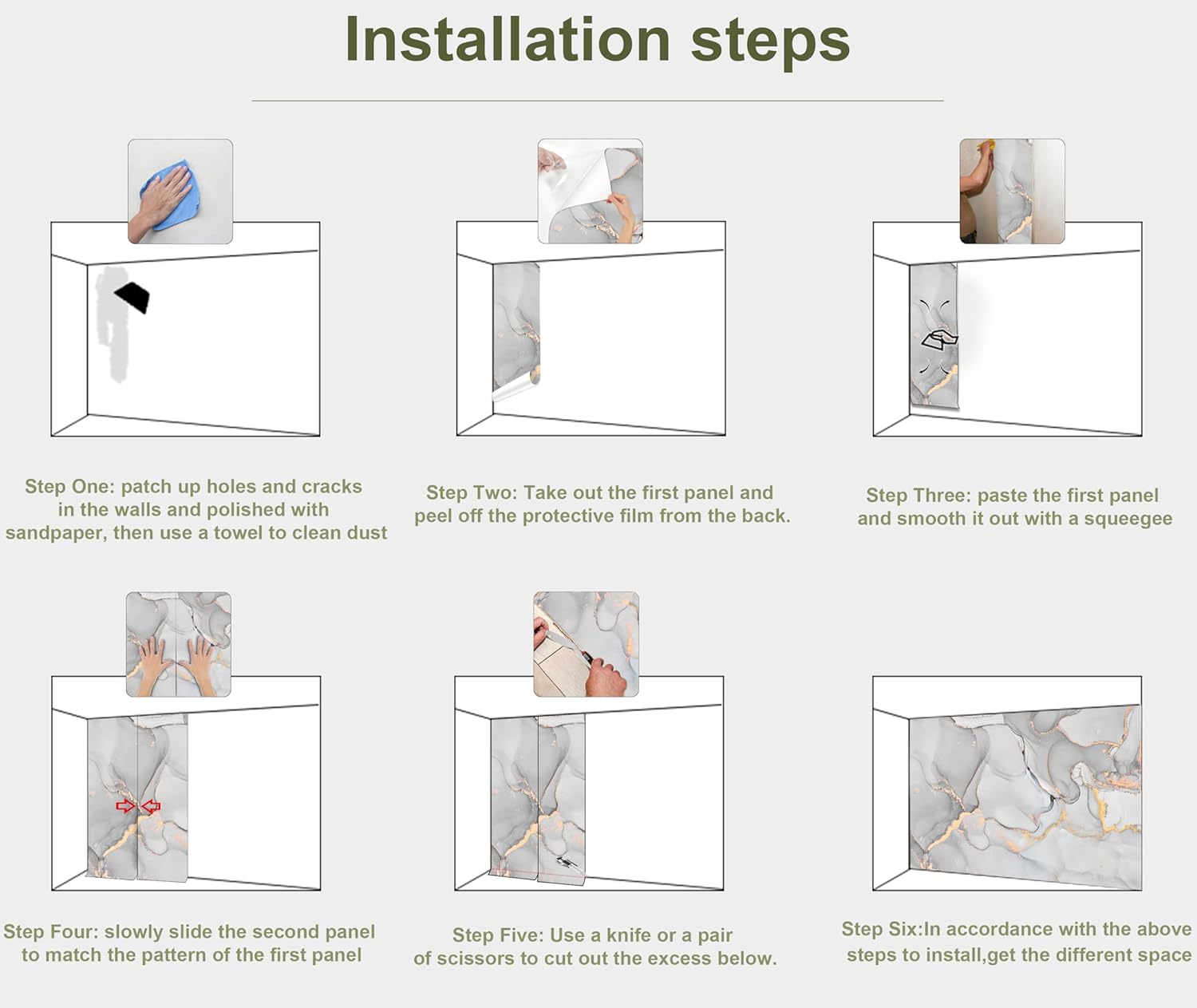 Installation steps

Step One: patch up holes and cracks in the walls and polished with sandpaper, then use a towel to clean dust

Step Two: Take out the first panel and peel off the protective film from the back.

Step Three: paste the first panel and smooth it out with a squeegee

Step Four: slowly slide the second panel to match the pattern of the first panel

Step Five: Use a knife or a pair of scissors to cut out the excess below.

Step Six:In accordance with the above steps to install,get the different space