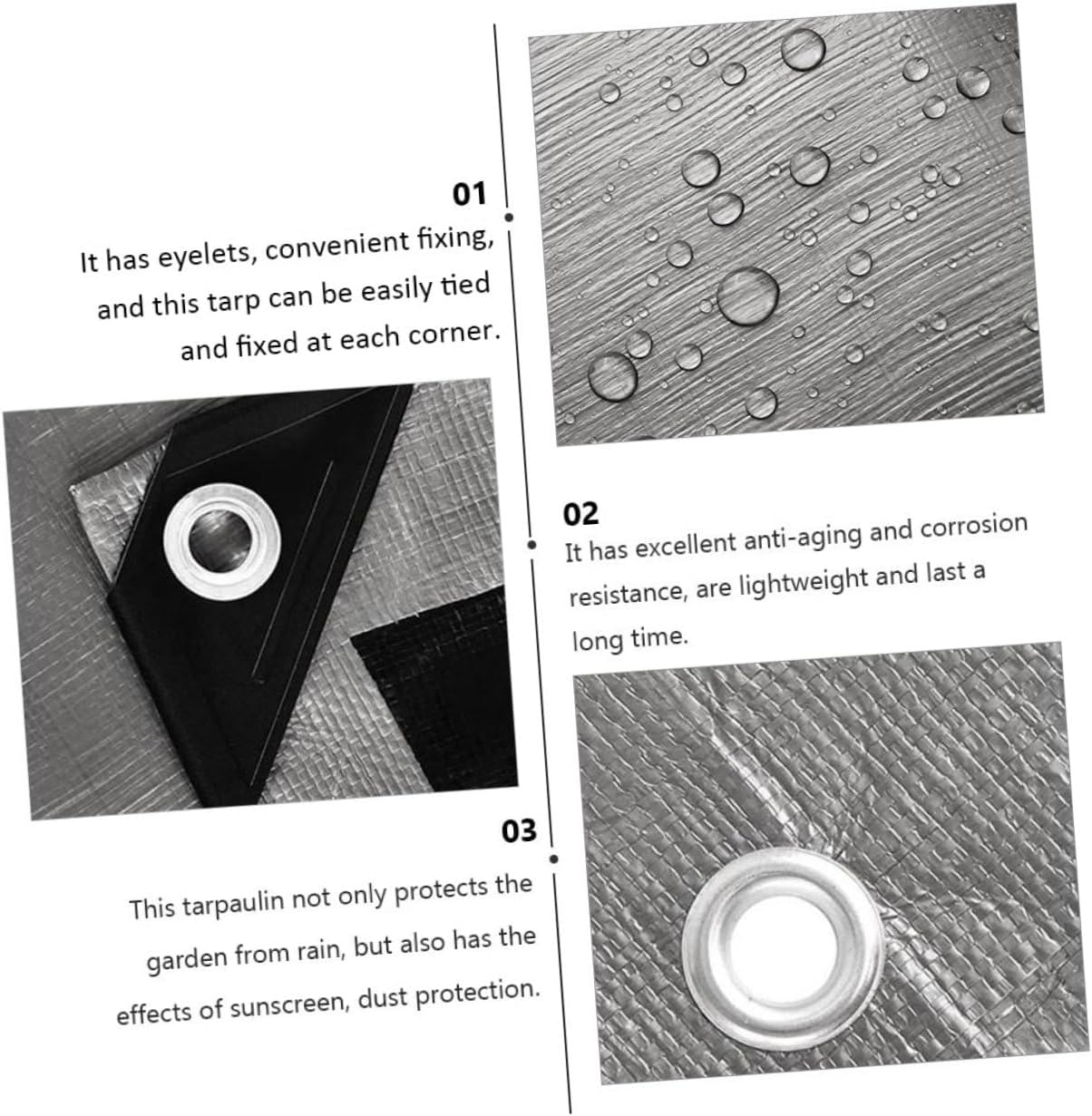 01
It has eyelets, convenient fixing, and this tarp can be easily tied and fixed at each corner.

02
It has excellent anti-aging and corrosion resistance, are lightweight and last a long time.

03
This tarpaulin not only protects the garden from rain, but also has the effects of sunscreen, dust protection.