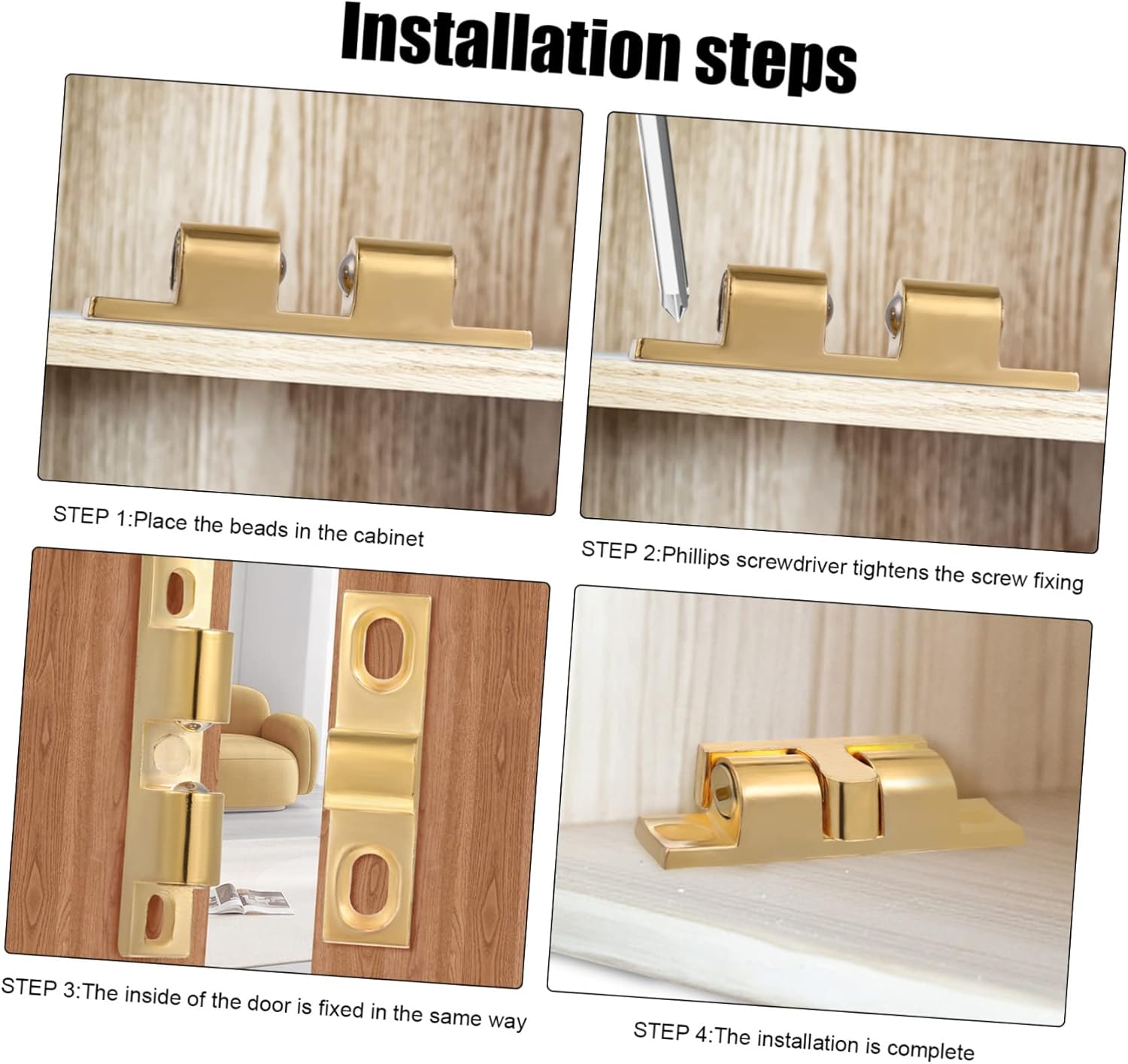 Installation steps

STEP 1:Place the beads in the cabinet

STEP 2:Phillips screwdriver tightens the screw fixing

STEP 3:The inside of the door is fixed in the same way

STEP 4:The installation is complete