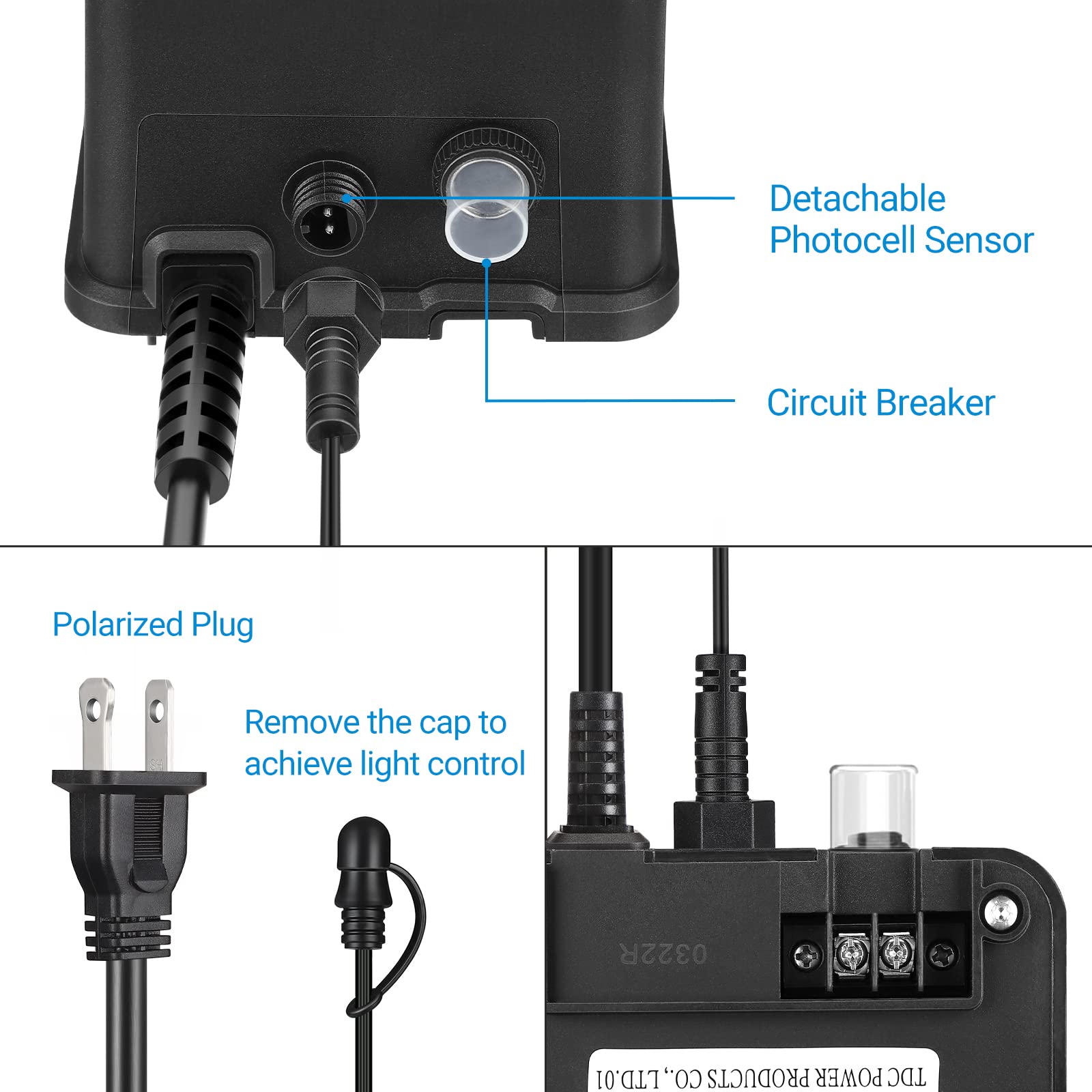 Detachable Photocell Sensor

Circuit Breaker

Polarized Plug

Remove the cap to achieve light control

0322R

TDC POWER PRODUCTS CO., LTD.01