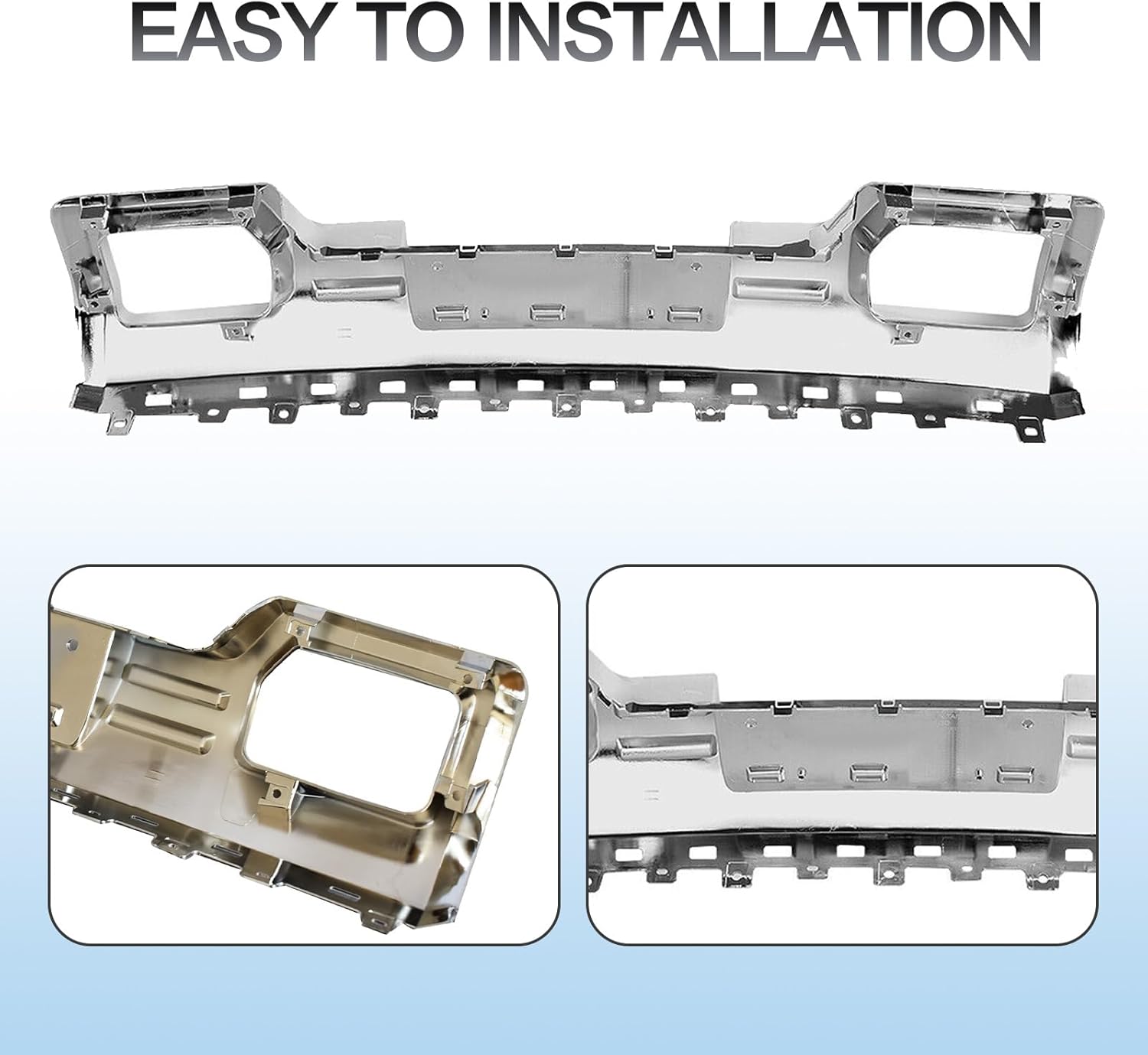 EASY TO INSTALLATION