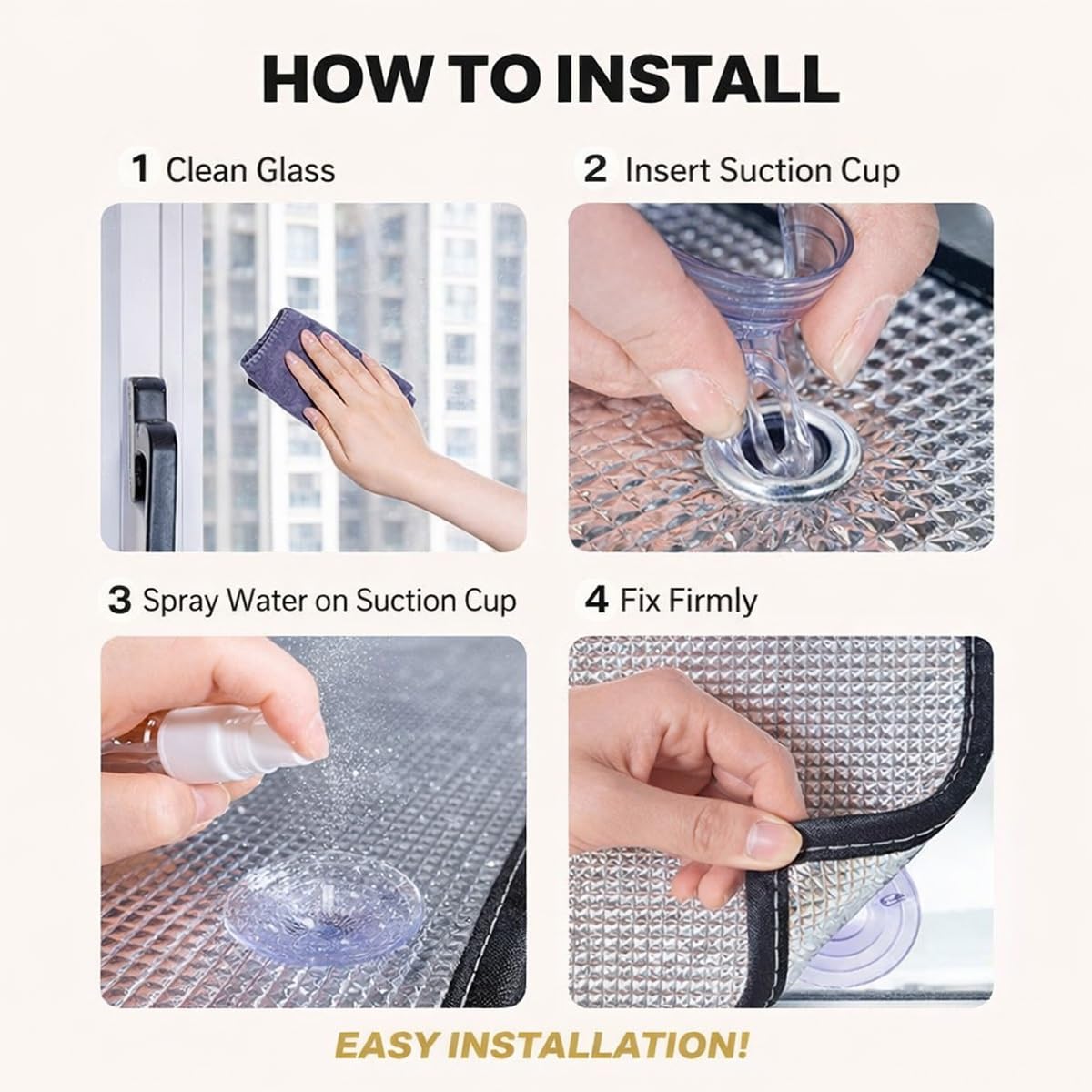 HOW TO INSTALL

1 Clean Glass

2 Insert Suction Cup

3 Spray Water on Suction Cup

4 Fix Firmly

EASY INSTALLATION!