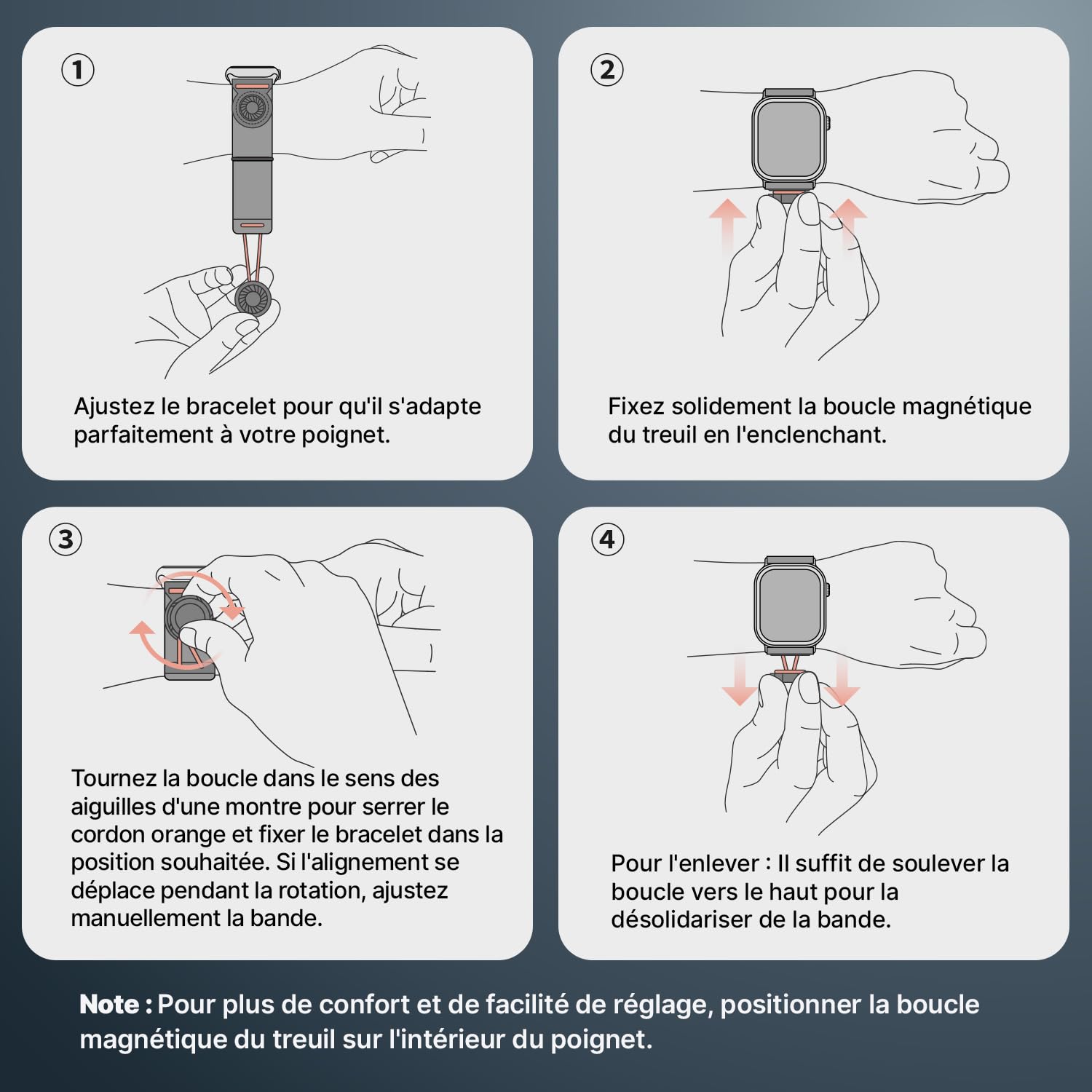 ①

Ajustez le bracelet pour qu'il s'adapte parfaitement à votre poignet.

②

Fixez solidement la boucle magnétique du treuil en l'enclenchant.

③

Tournez la boucle dans le sens des aiguilles d'une montre pour serrer le cordon orange et fixer le bracelet dans la position souhaitée. Si l'alignement se déplace pendant la rotation, ajustez manuellement la bande.

④

Pour l'enlever : Il suffit de soulever la boucle vers le haut pour la désolidariser de la bande.

Note : Pour plus de confort et de facilité de réglage, positionner la boucle magnétique du treuil sur l'intérieur du poignet.