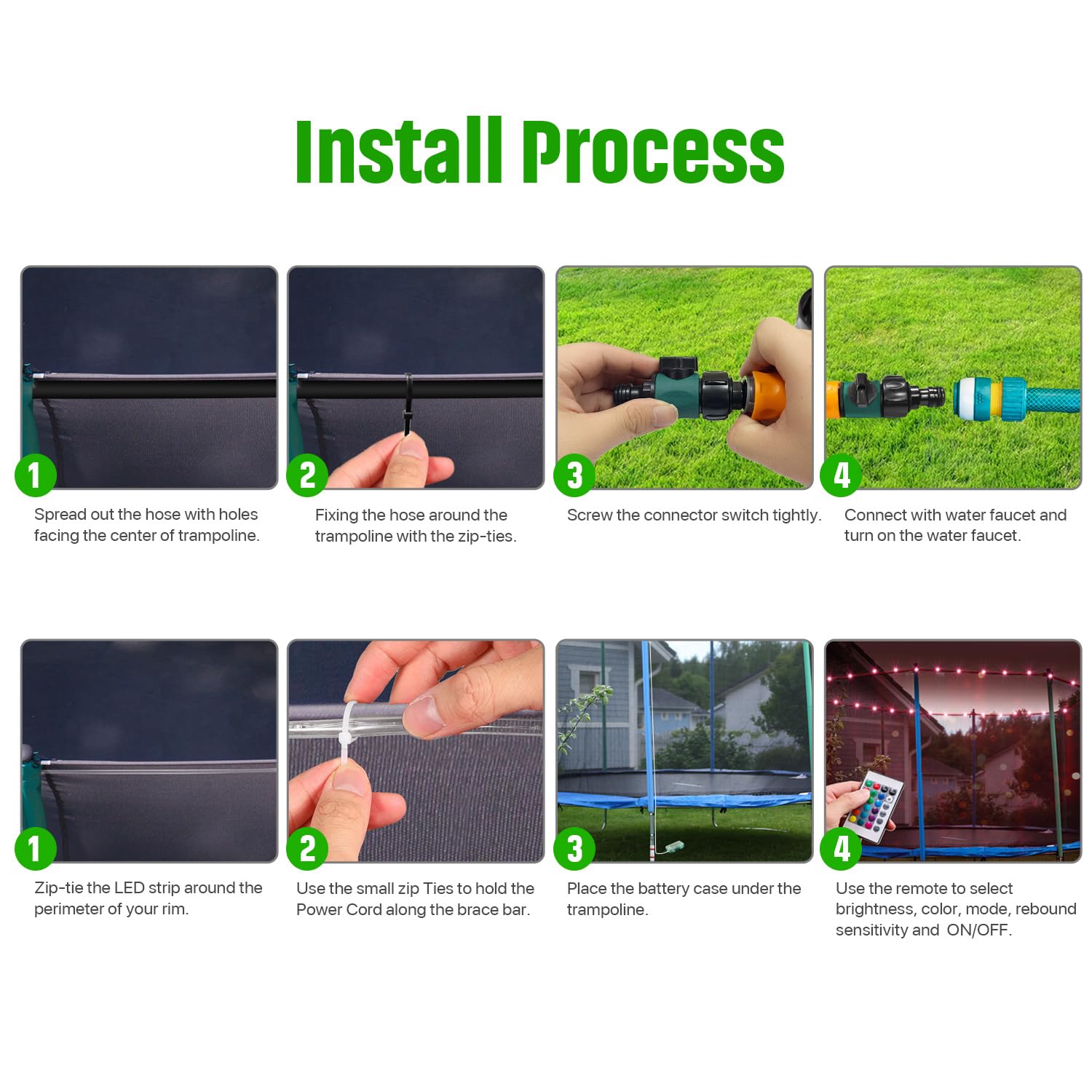 Install Process

1
Spread out the hose with holes facing the center of trampoline.

2
Fixing the hose around the trampoline with the zip-ties.

3
Screw the connector switch tightly.

4
Connect with water faucet and turn on the water faucet.

1
Zip-tie the LED strip around the perimeter of your rim.

2
Use the small zip Ties to hold the Power Cord along the brace bar.

3
Place the battery case under the trampoline.

4
Use the remote to select brightness, color, mode, rebound sensitivity and ON/OFF.