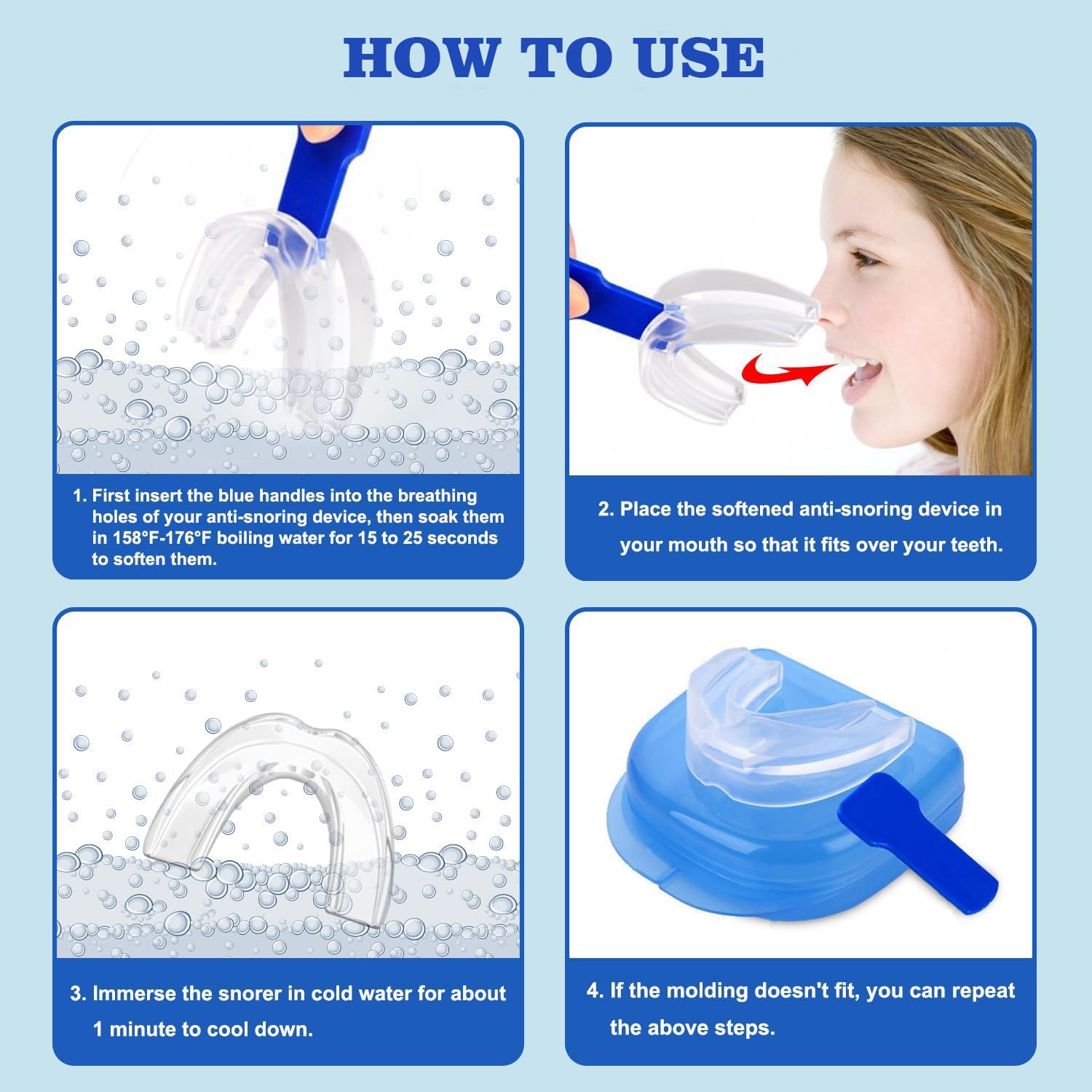 HOW TO USE

1. First insert the blue handles into the breathing holes of your anti-snoring device, then soak them in 158°F-176°F boiling water for 15 to 25 seconds to soften them.

2. Place the softened anti-snoring device in your mouth so that it fits over your teeth.

3. Immerse the snorer in cold water for about 1 minute to cool down.

4. If the molding doesn't fit, you can repeat the above steps.