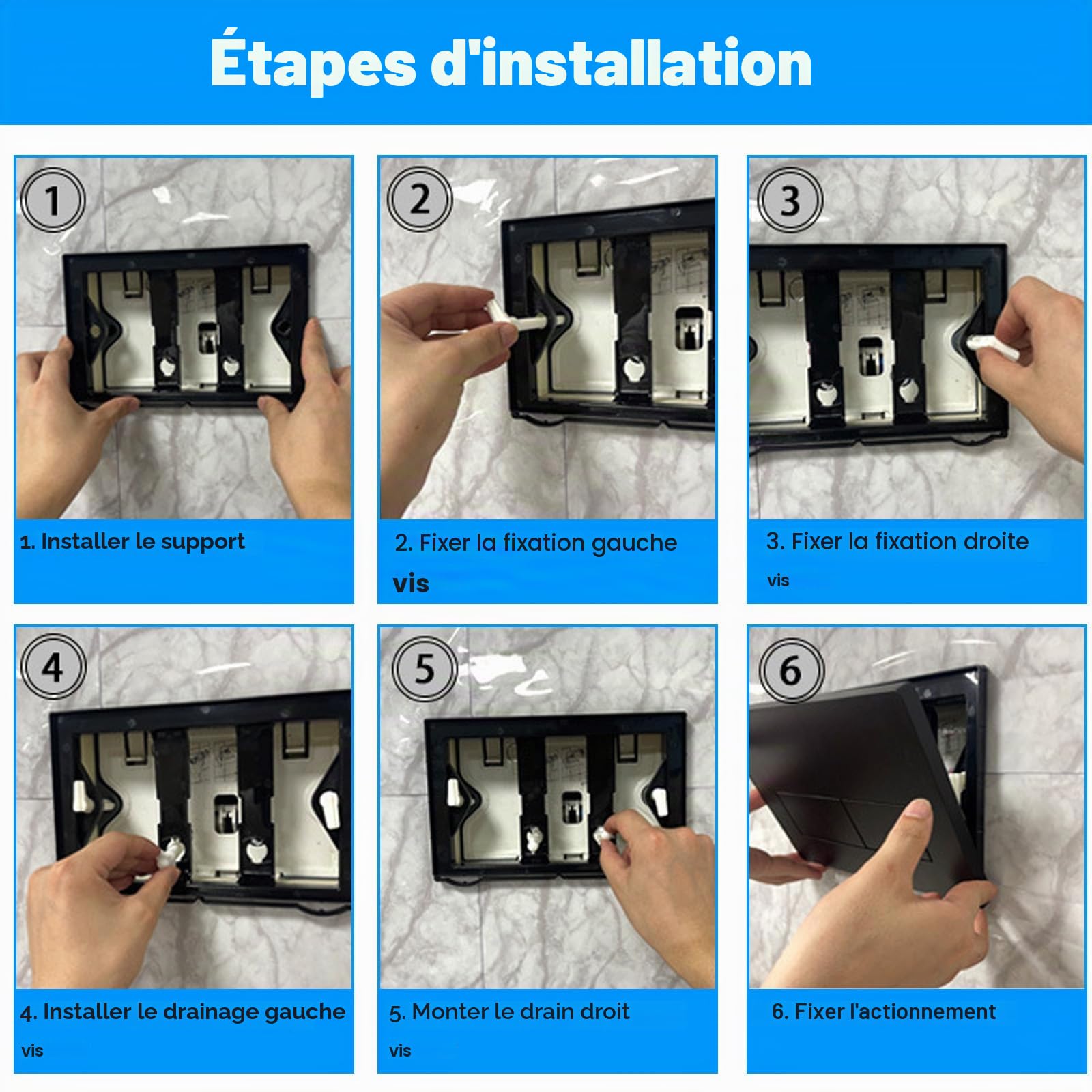 Étapes d'installation

1

1. Installer le support

2

2. Fixer la fixation gauche vis

3

3. Fixer la fixation droite vis

4

4. Installer le drainage gauche vis

5

5. Monter le drain droit vis

6

6. Fixer l'actionnement