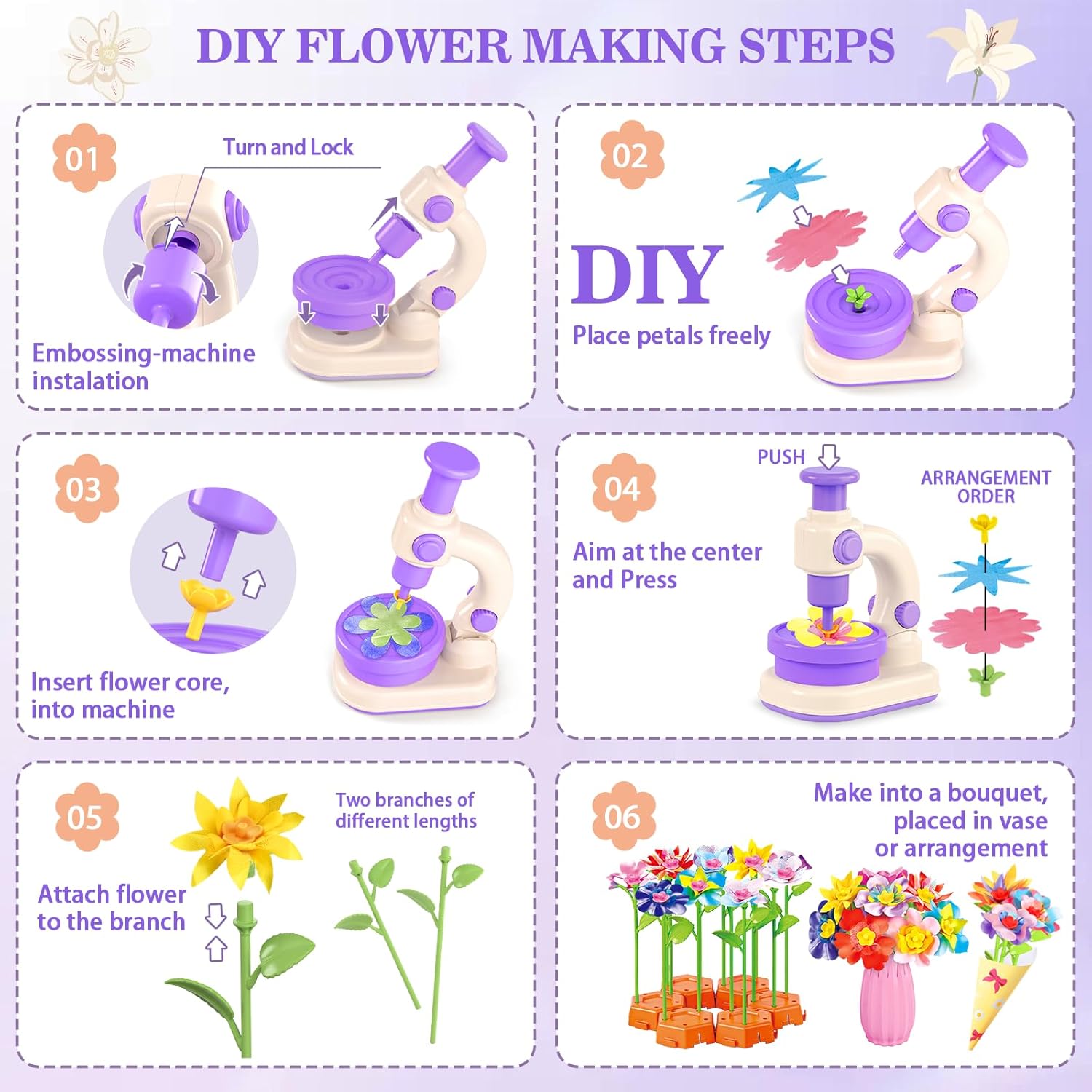 DIY FLOWER MAKING STEPS

01

Turn and Lock

Embossing-machine instalation

02

DIY

Place petals freely

03

Insert flower core, into machine

04

PUSH

ARRANGEMENT ORDER

Aim at the center and Press

05

Two branches of different lengths

Attach flower to the branch

06

Make into a bouquet, placed in vase or arrangement