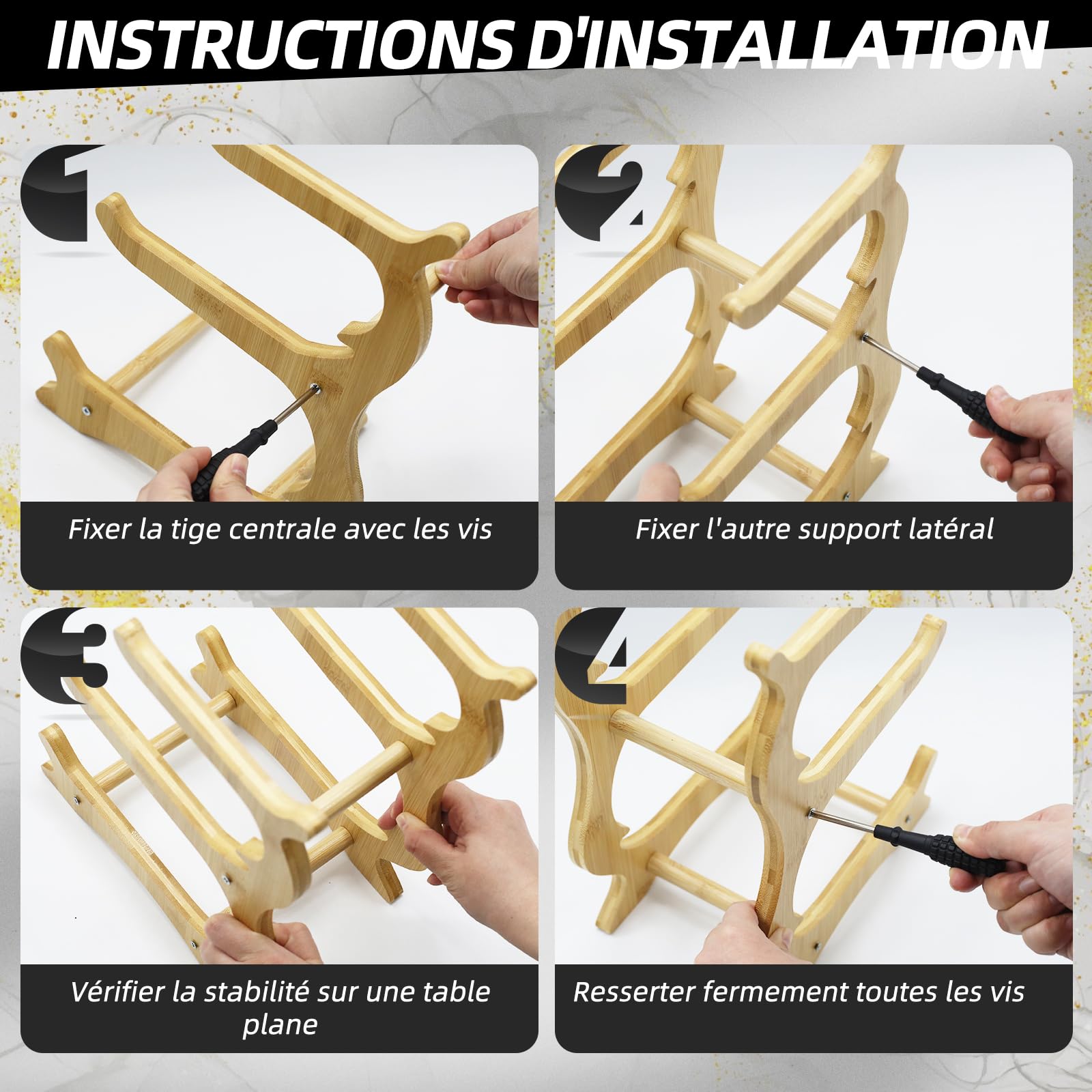 INSTRUCTIONS D'INSTALLATION

1

Fixer la tige centrale avec les vis

2

Fixer l'autre support latéral

3

Vérifier la stabilité sur une table plane

4

Resserter fermement toutes les vis