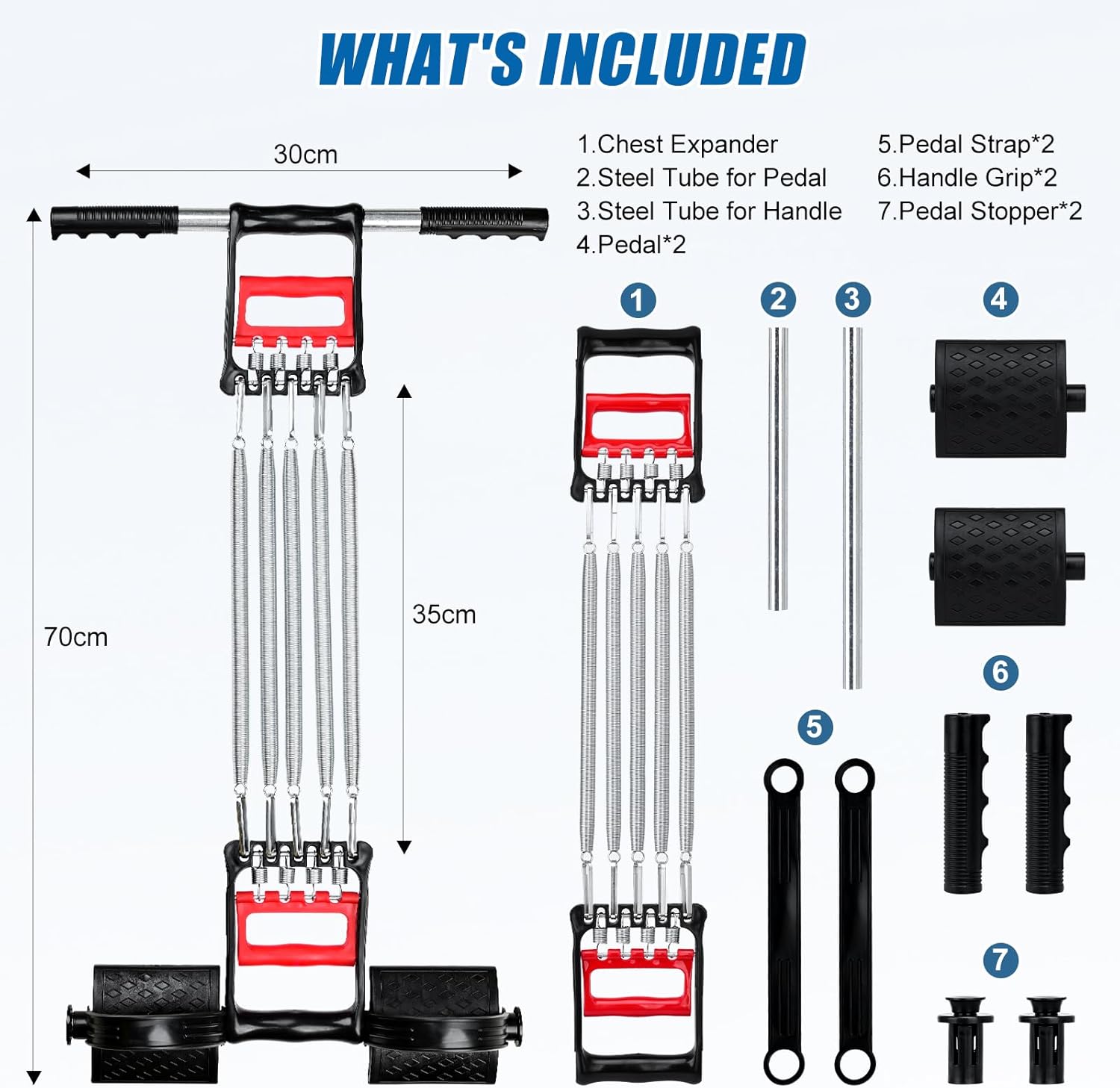 WHAT'S INCLUDED

30cm

70cm

35cm

1.Chest Expander
2.Steel Tube for Pedal
3.Steel Tube for Handle
4.Pedal*2

5.Pedal Strap*2
6.Handle Grip*2
7.Pedal Stopper*2

1

2

3

4

5

6

7