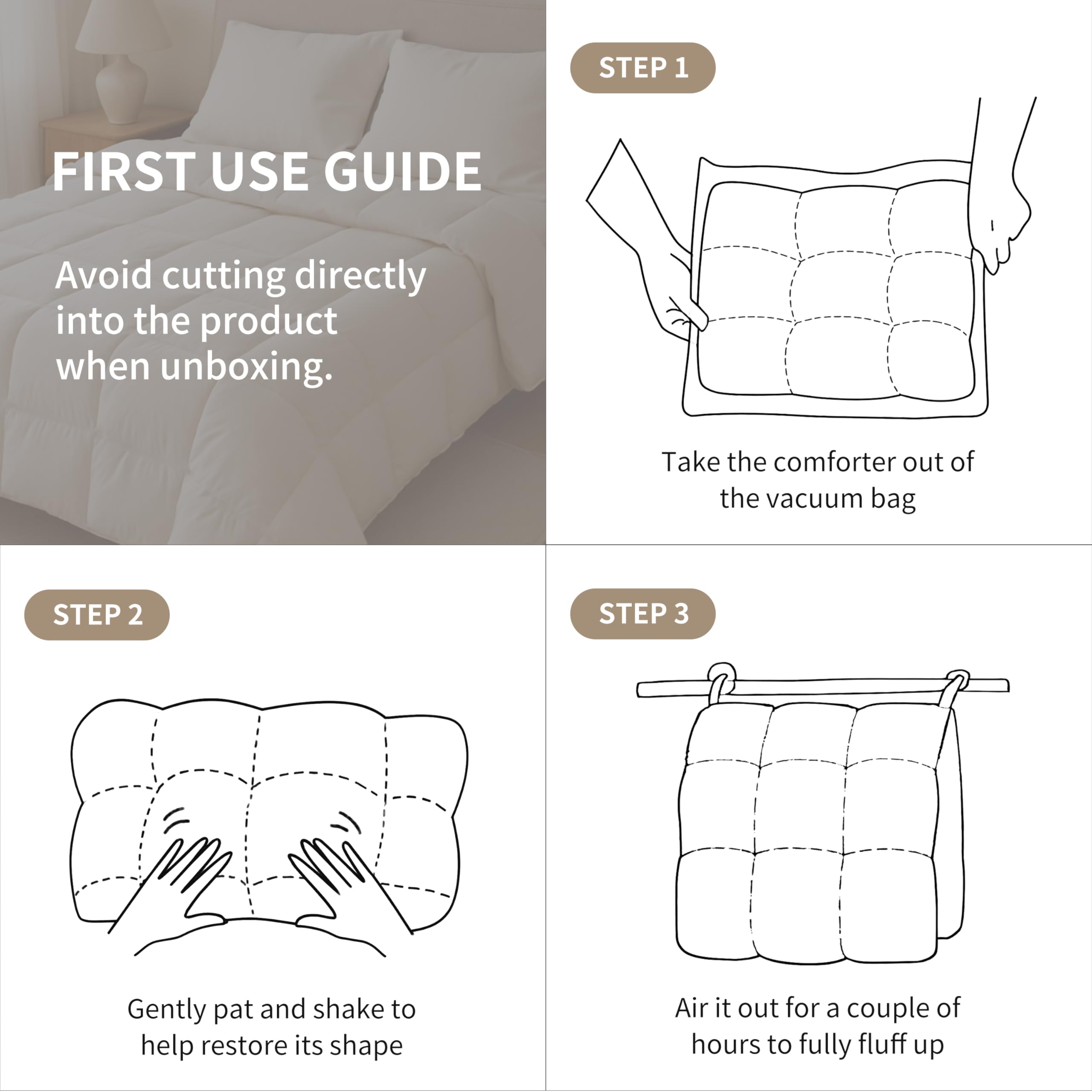 FIRST USE GUIDE

Avoid cutting directly into the product when unboxing.

STEP 1

Take the comforter out of the vacuum bag

STEP 2

Gently pat and shake to help restore its shape

STEP 3

Air it out for a couple of hours to fully fluff up