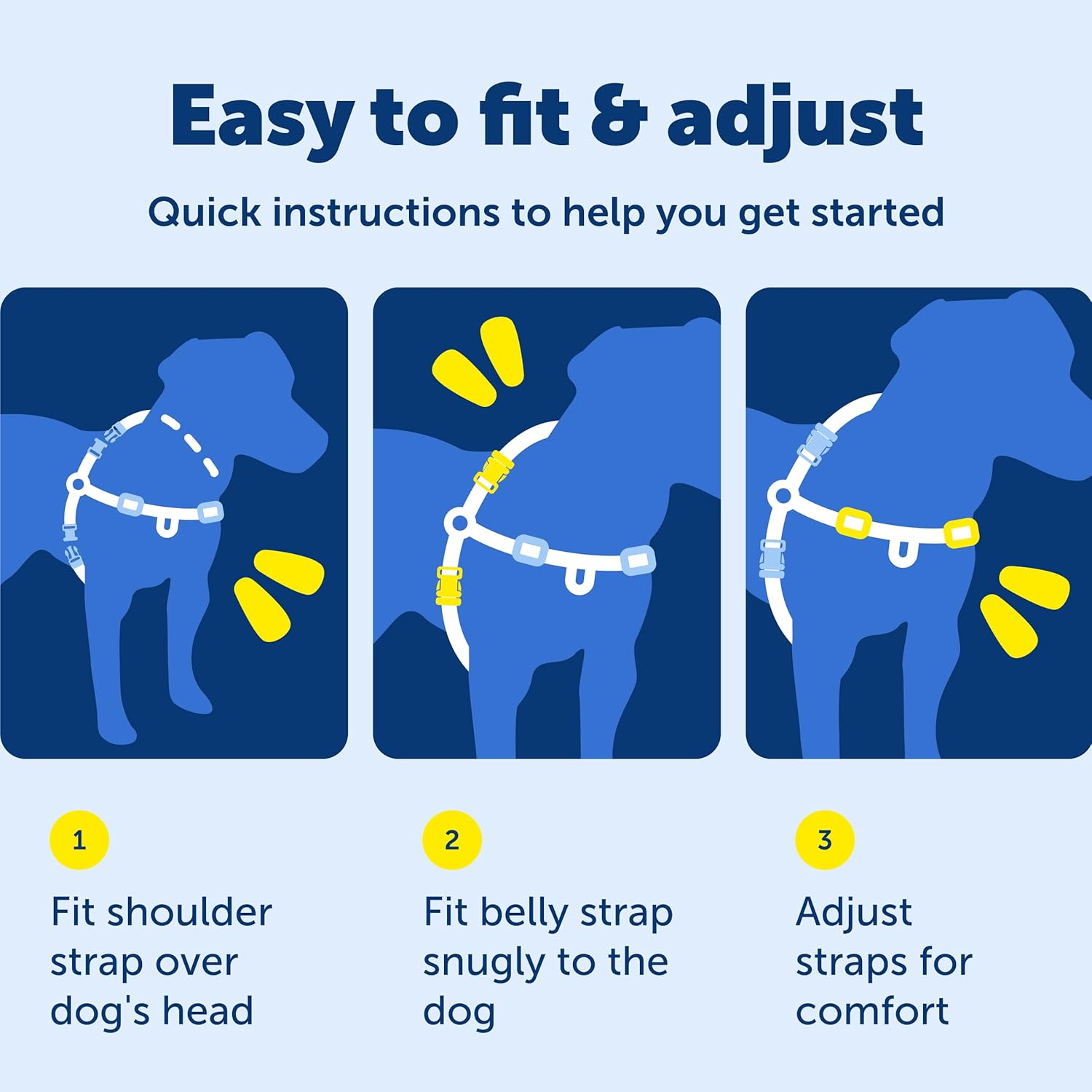 Easy to fit & adjust

Quick instructions to help you get started

1

Fit shoulder strap over dog's head

2

Fit belly strap snugly to the dog

3

Adjust straps for comfort