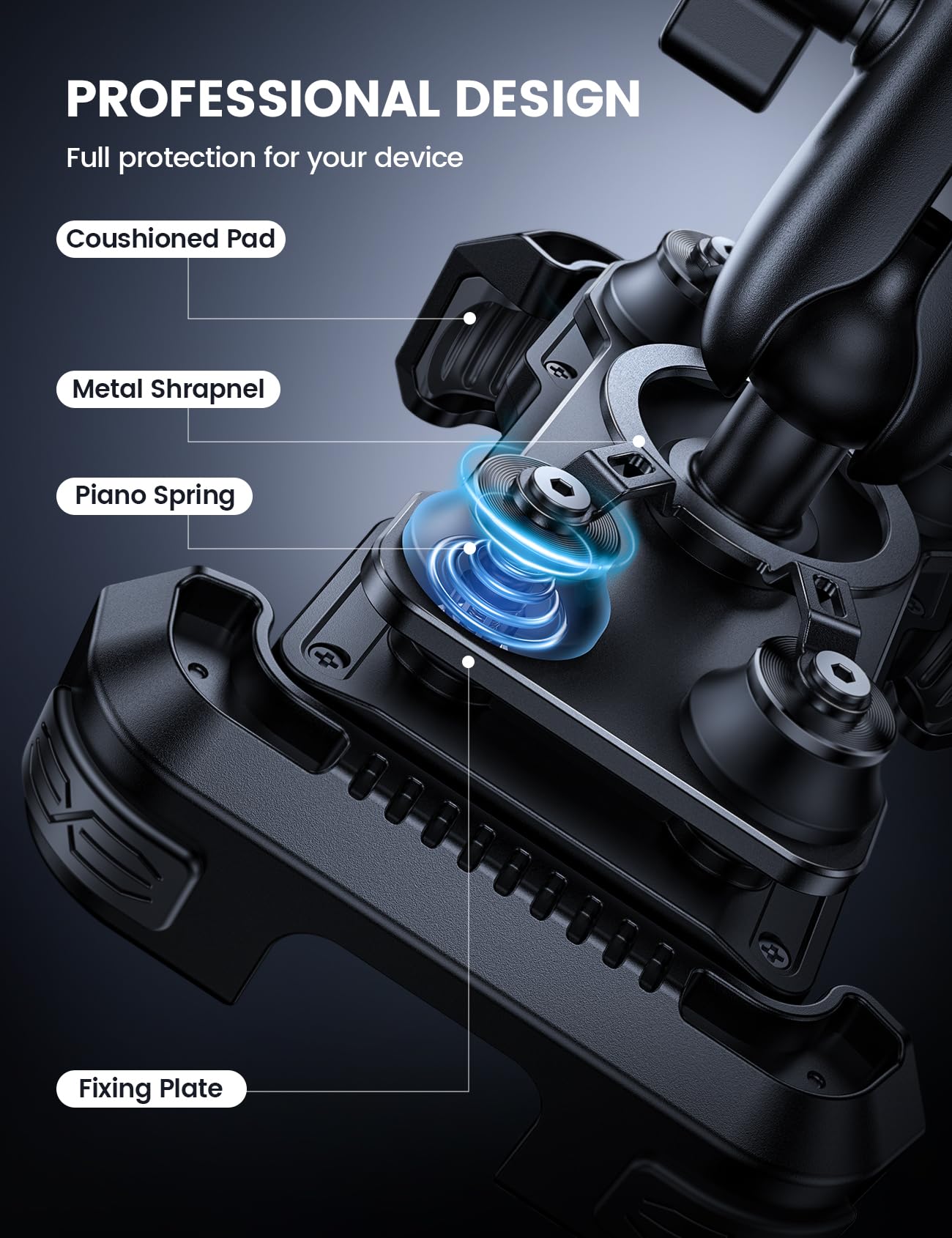 PROFESSIONAL DESIGN

Full protection for your device

Coushioned Pad

Metal Shrapnel

Piano Spring

Fixing Plate