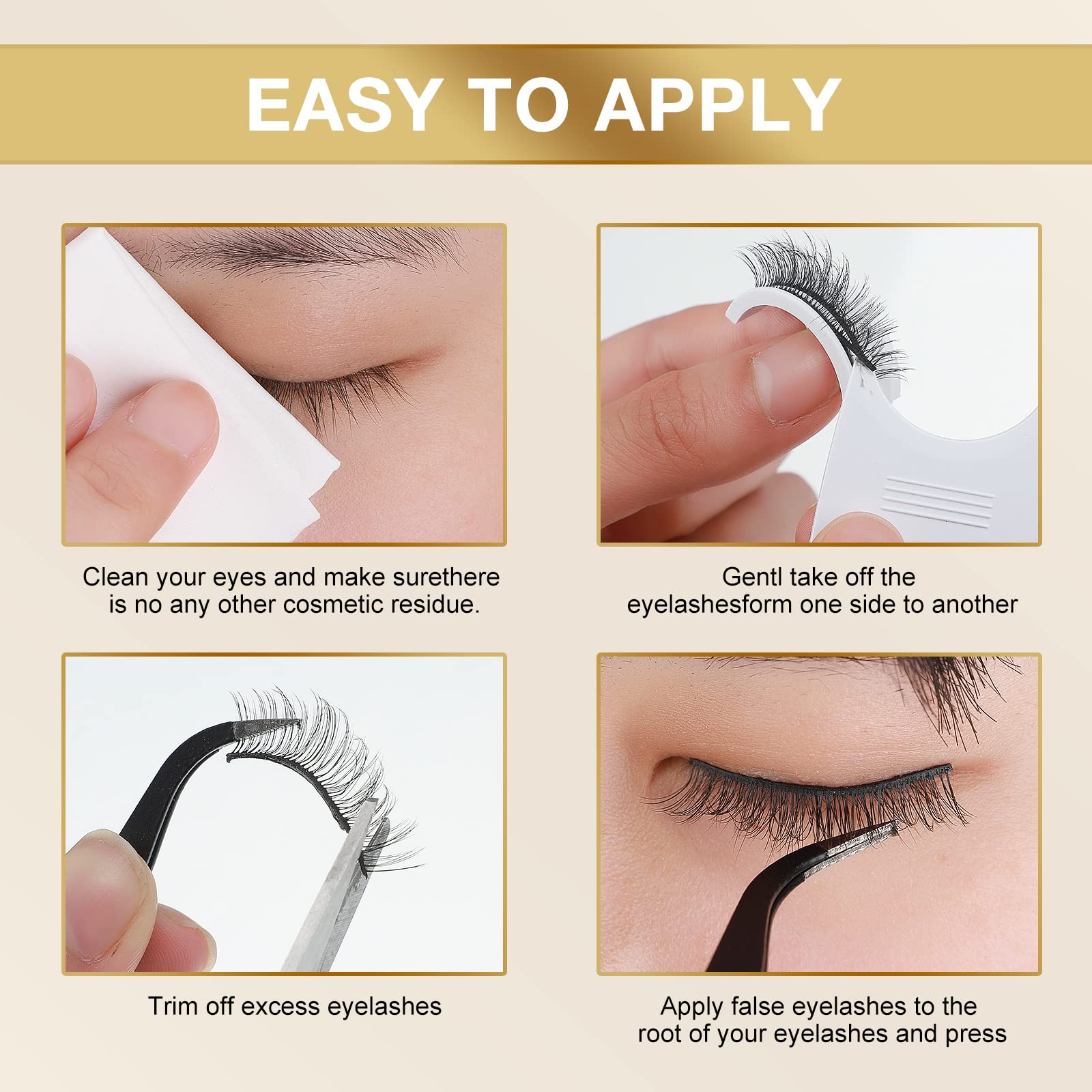 EASY TO APPLY

Clean your eyes and make surethere is no any other cosmetic residue.

Gentl take off the eyelashesform one side to another

Trim off excess eyelashes

Apply false eyelashes to the root of your eyelashes and press