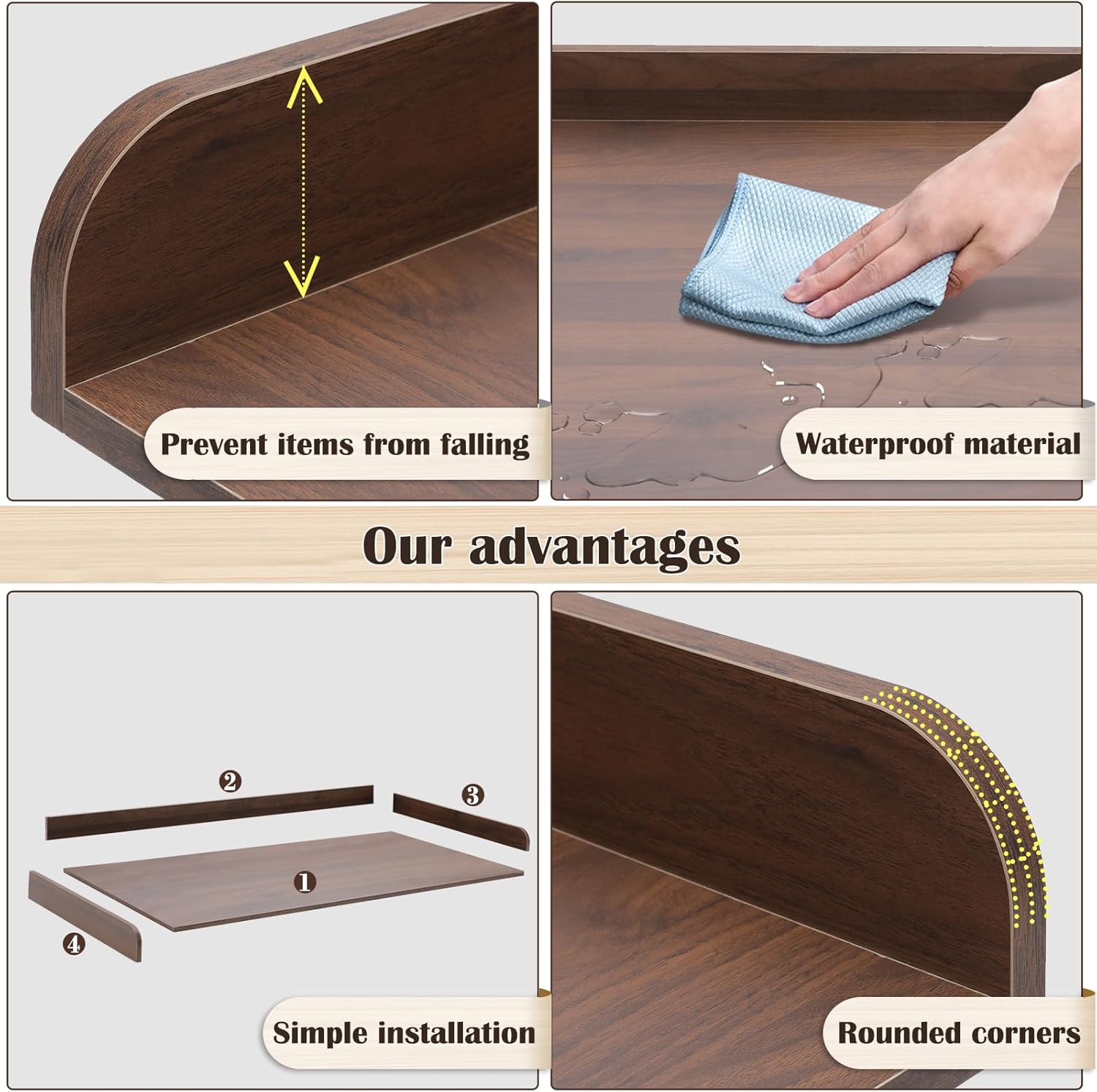 Prevent items from falling

Waterproof material

Our advantages

❷

❸

❶

❹

Simple installation

Rounded corners