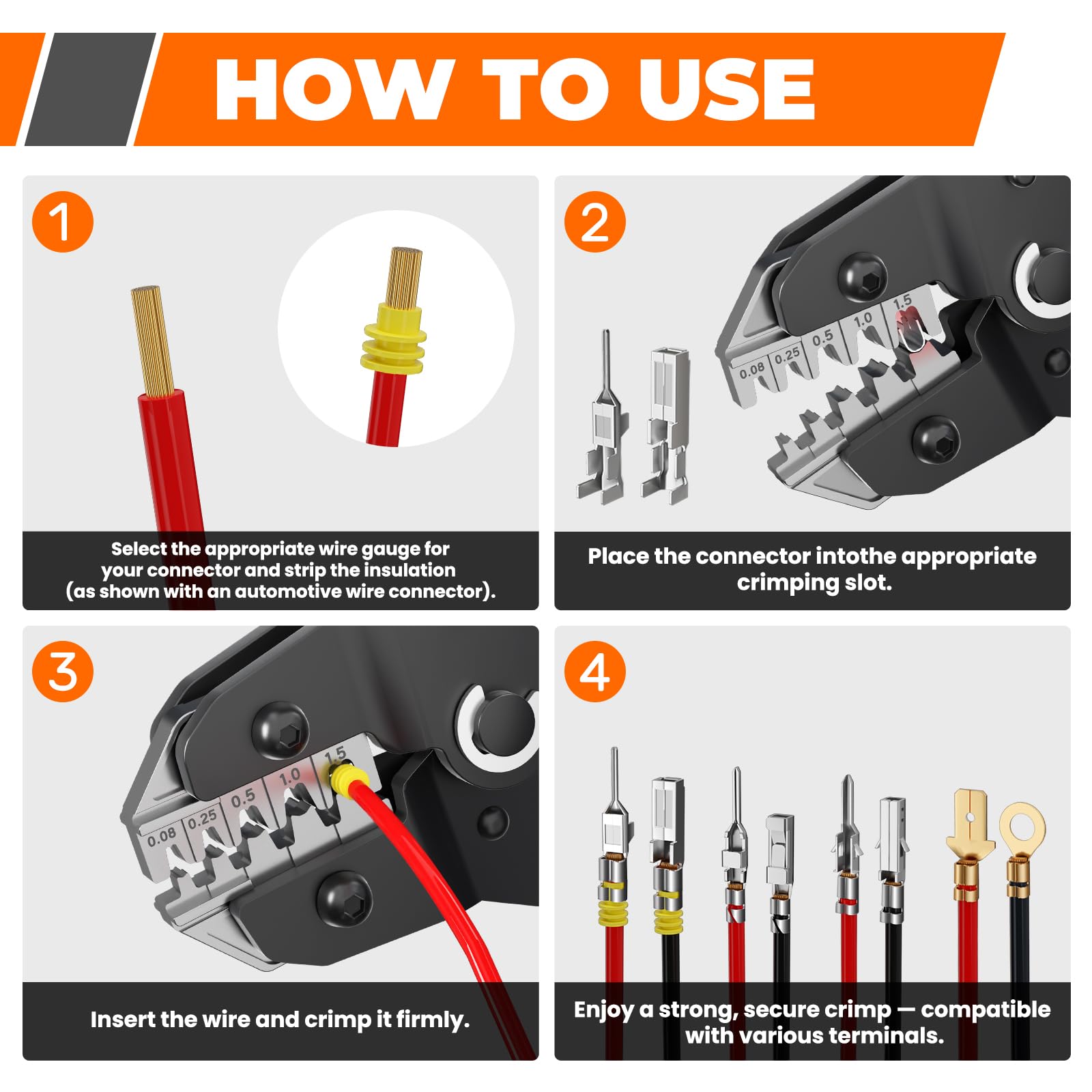 HOW TO USE

1

Select the appropriate wire gauge for your connector and strip the insulation (as shown with an automotive wire connector).

2

0.08 0.25 0.5 1.0 1.5

Place the connector intothe appropriate crimping slot.

3

0.08 0.25 0.5 1.0 1.5

Insert the wire and crimp it firmly.

4

Enjoy a strong, secure crimp — compatible with various terminals.