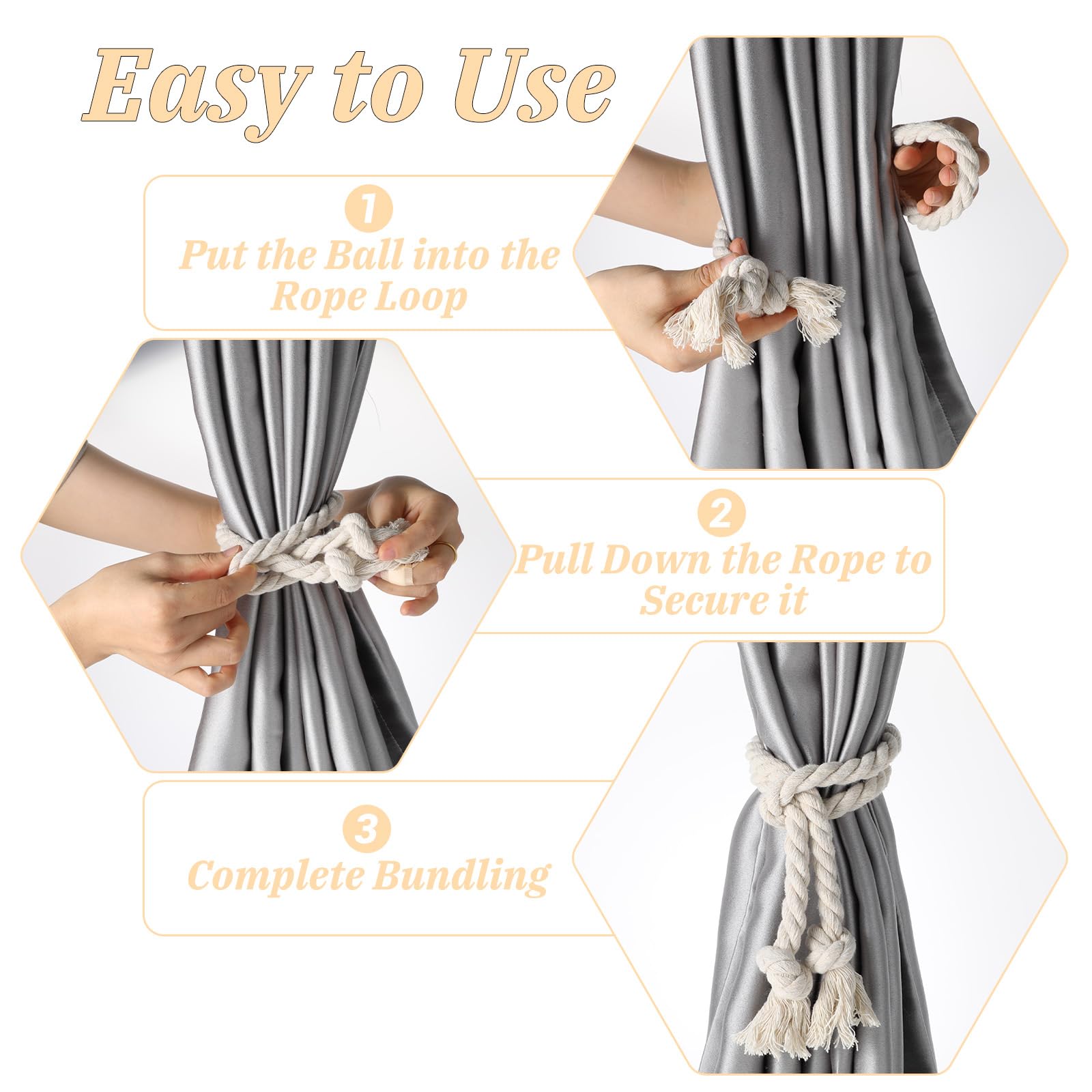 Easy to Use

1

Put the Ball into the Rope Loop

2

Pull Down the Rope to Secure it

3

Complete Bundling