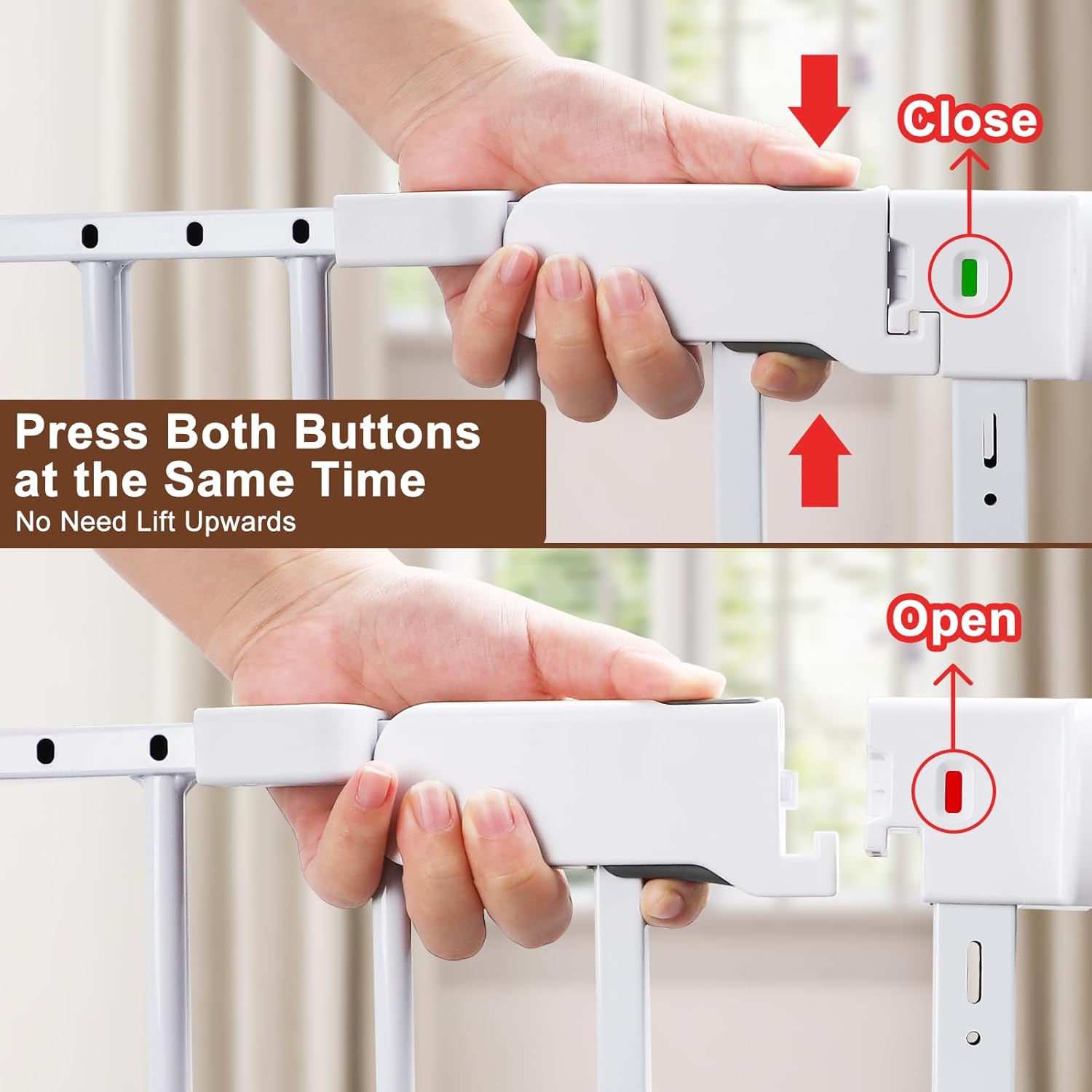 Close

Press Both Buttons at the Same Time
No Need Lift Upwards

Open