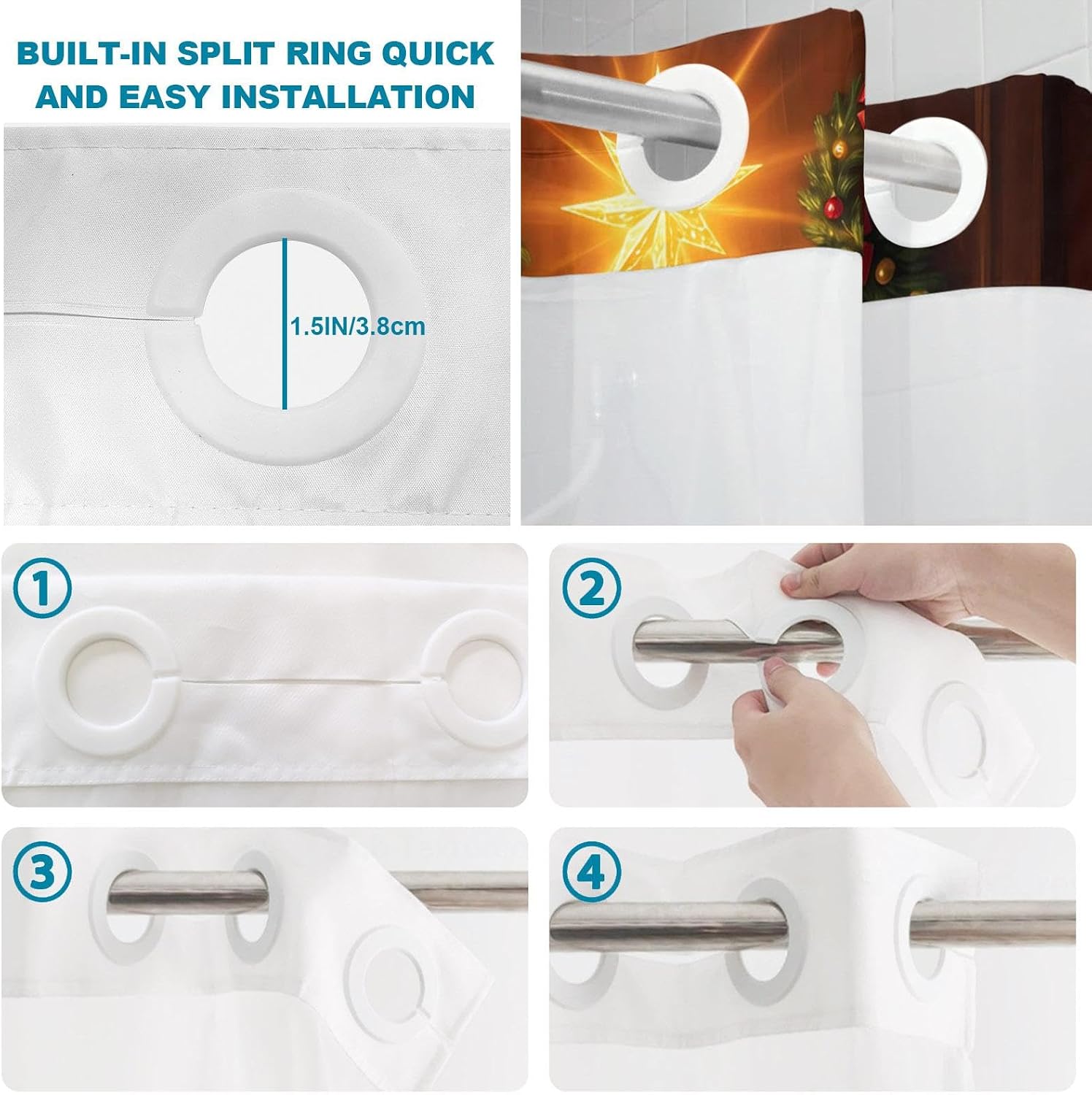 BUILT-IN SPLIT RING QUICK AND EASY INSTALLATION

1.5IN/3.8cm

1

2

3

4