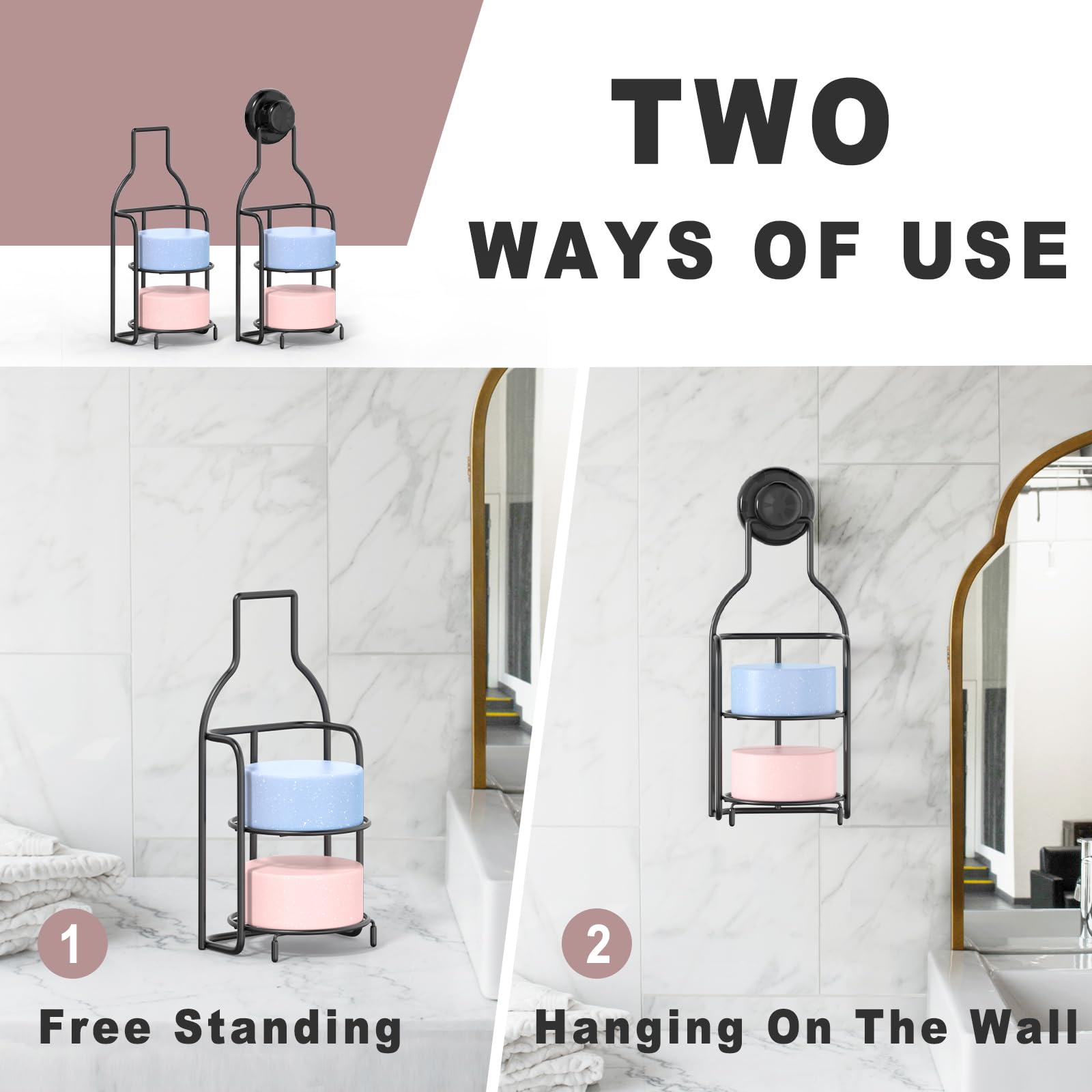 TWO
WAYS OF USE

1
Free Standing

2
Hanging On The Wall