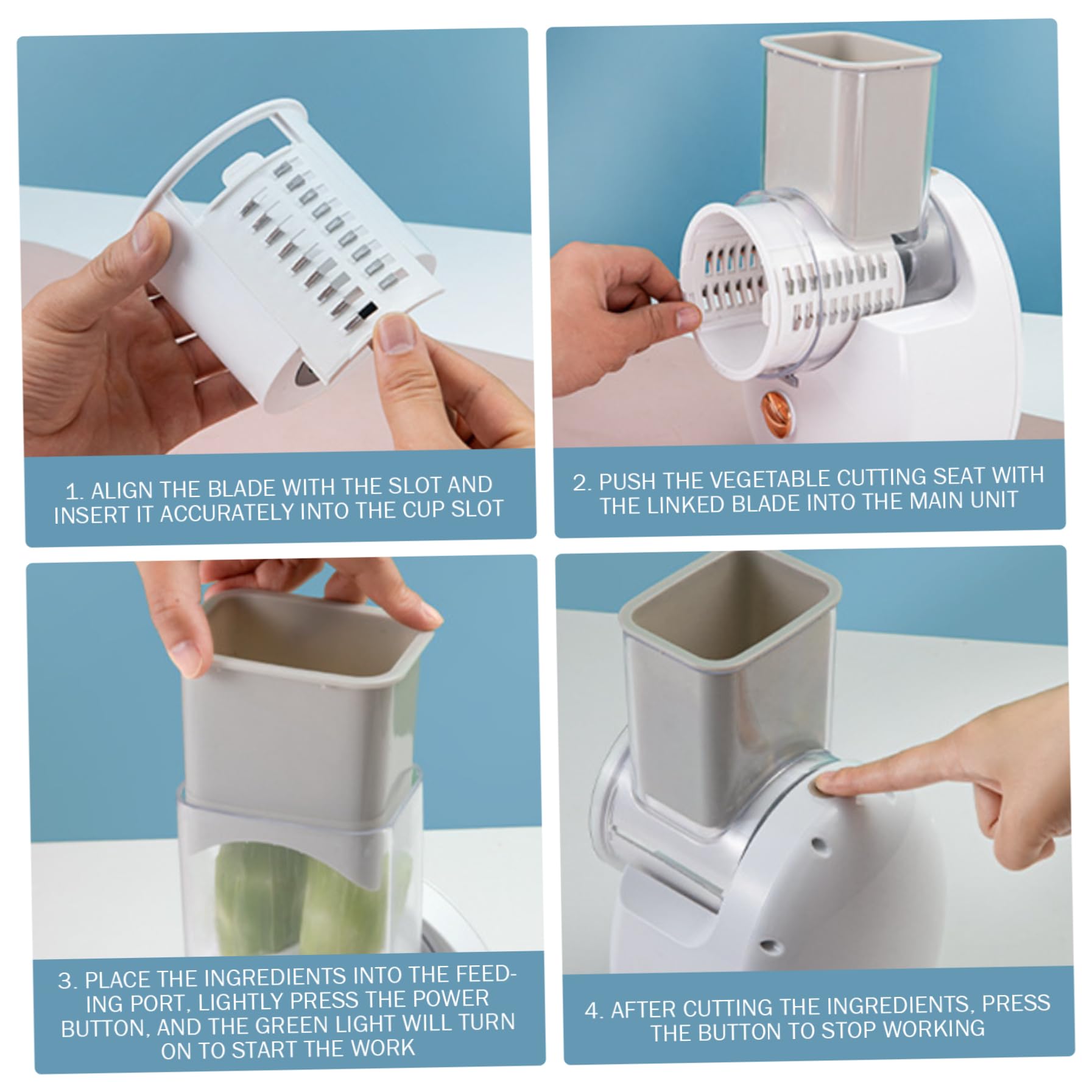 1. ALIGN THE BLADE WITH THE SLOT AND INSERT IT ACCURATELY INTO THE CUP SLOT

2. PUSH THE VEGETABLE CUTTING SEAT WITH THE LINKED BLADE INTO THE MAIN UNIT

3. PLACE THE INGREDIENTS INTO THE FEEDING PORT, LIGHTLY PRESS THE POWER BUTTON, AND THE GREEN LIGHT WILL TURN ON TO START THE WORK

4. AFTER CUTTING THE INGREDIENTS, PRESS THE BUTTON TO STOP WORKING