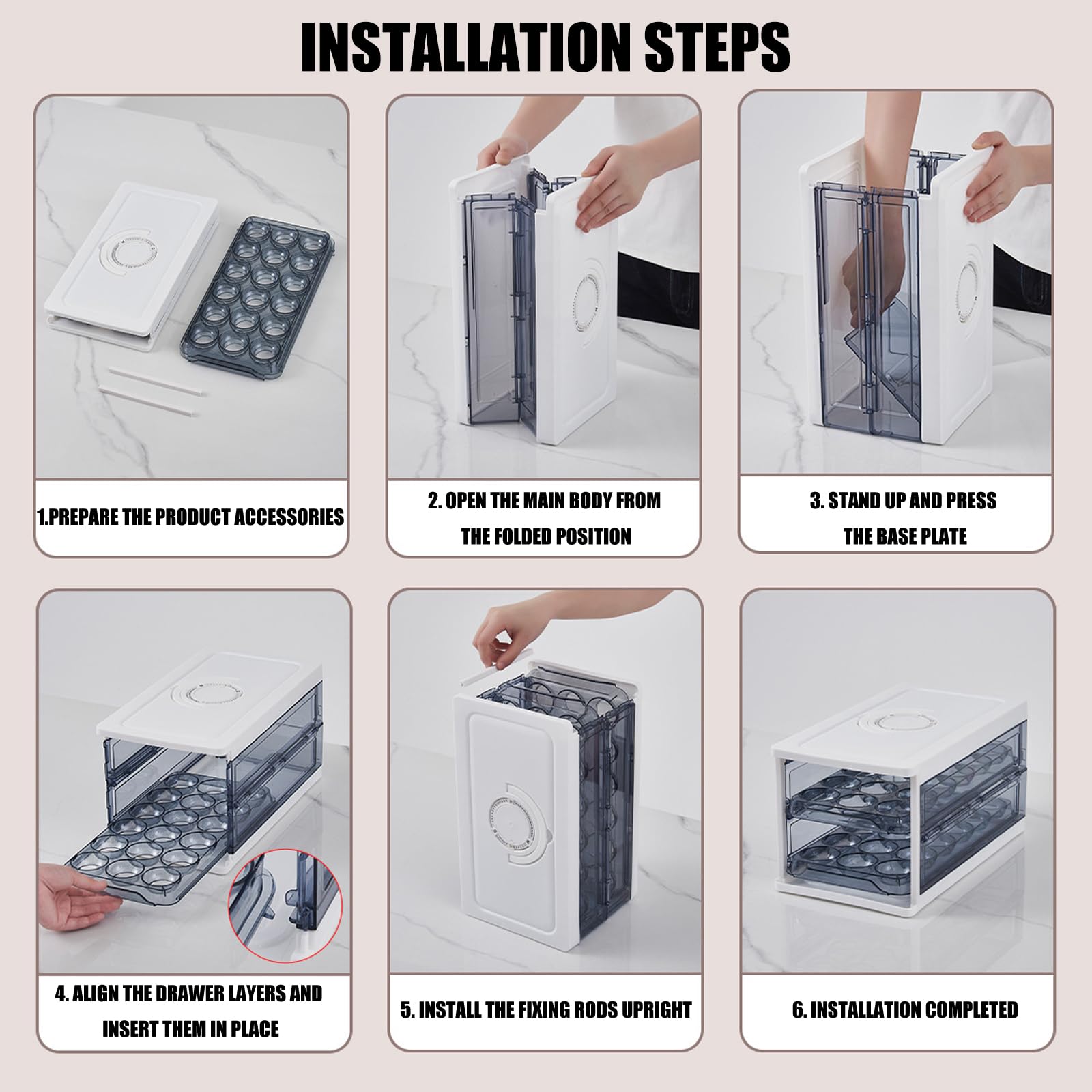 INSTALLATION STEPS

1.PREPARE THE PRODUCT ACCESSORIES

2. OPEN THE MAIN BODY FROM THE FOLDED POSITION

3. STAND UP AND PRESS THE BASE PLATE

4. ALIGN THE DRAWER LAYERS AND INSERT THEM IN PLACE

5. INSTALL THE FIXING RODS UPRIGHT

6. INSTALLATION COMPLETED