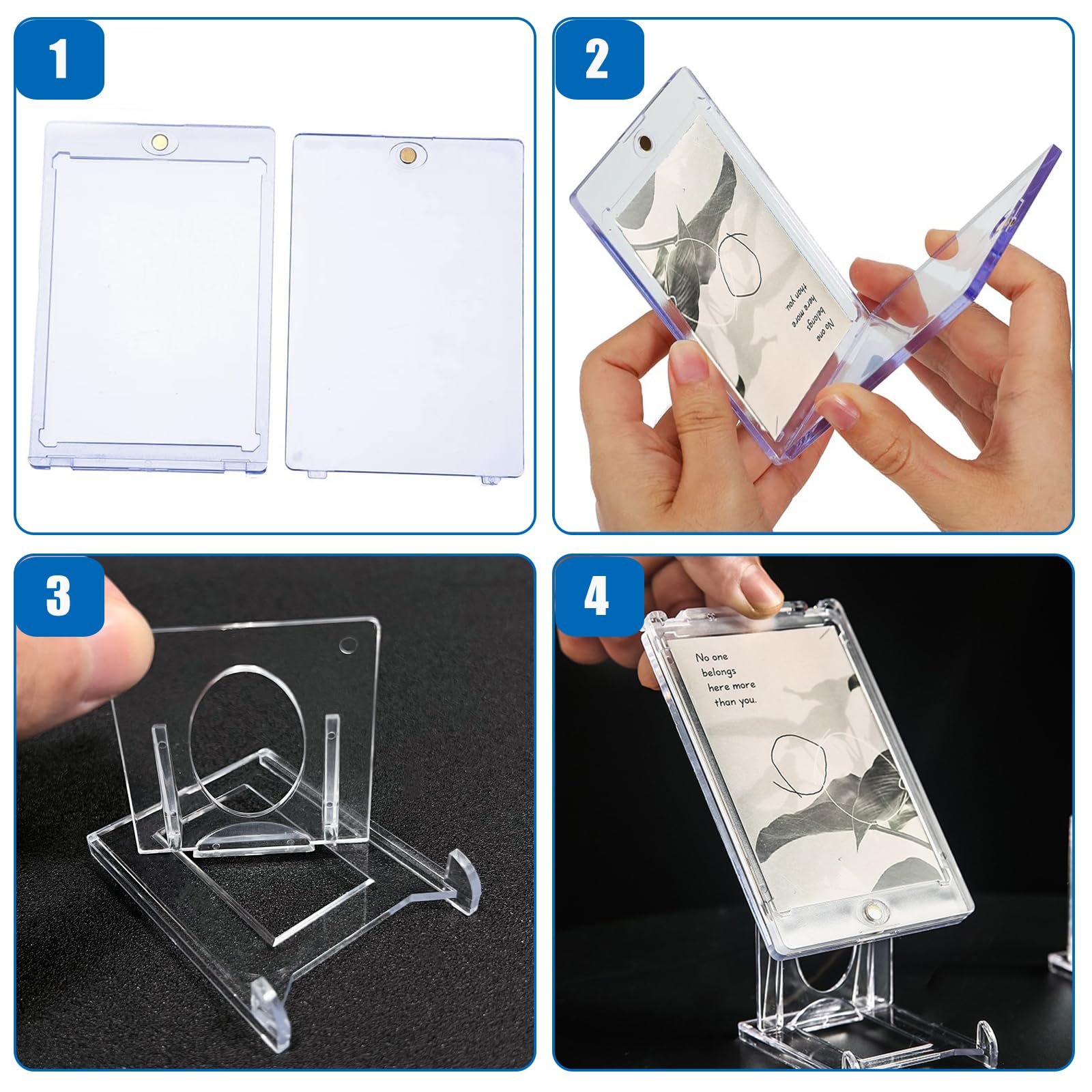 1

2

No one belongs here more than you.

3

4

No one belongs here more than you.