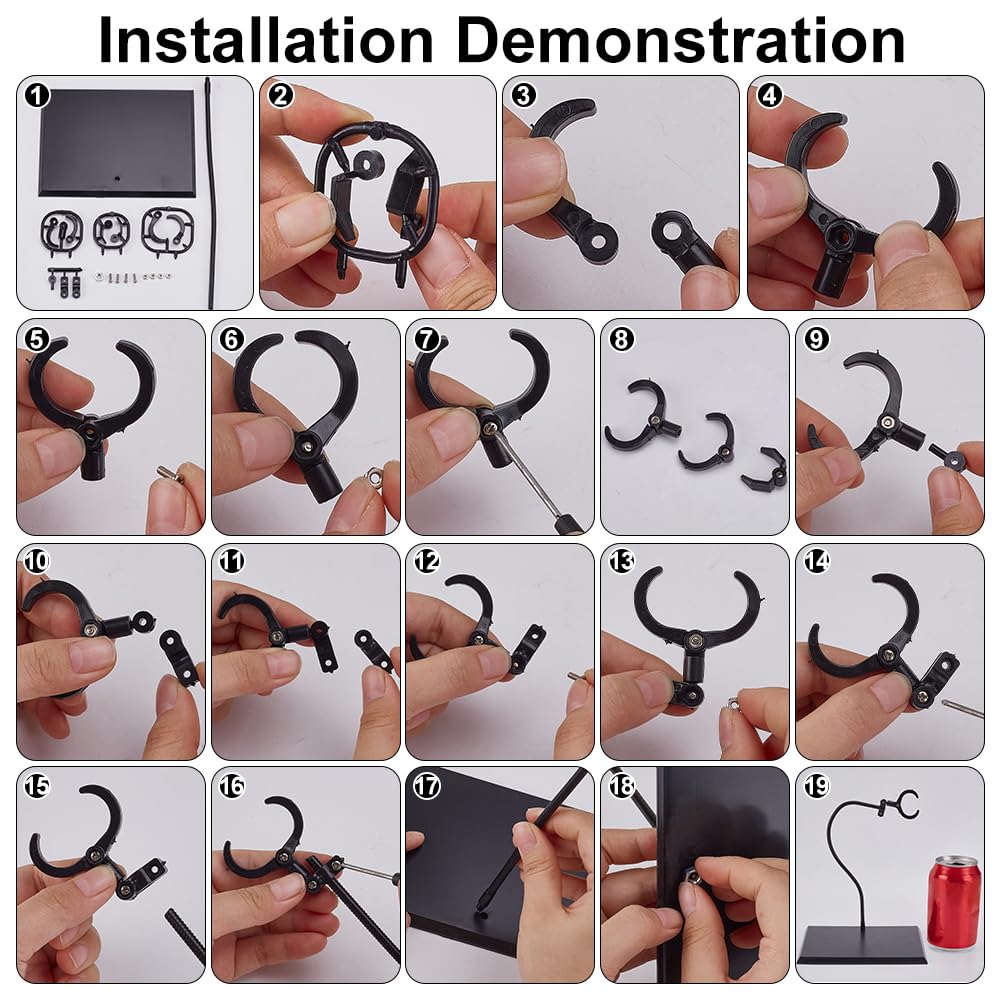 Installation Demonstration

1

2

3

4

5

6

7

8

9

10

11

12

13

14

15

16

17

18

19