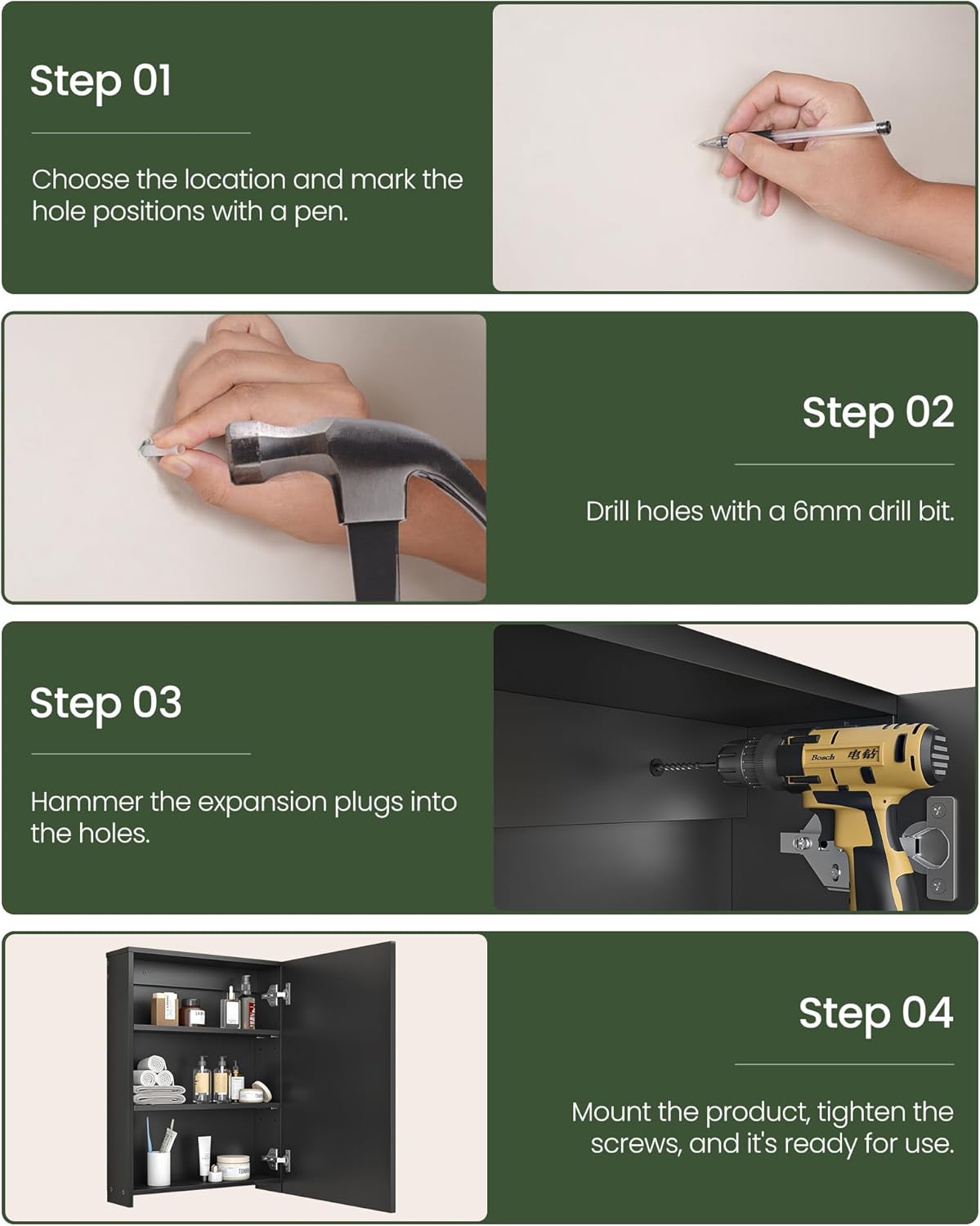 Step 01

Choose the location and mark the hole positions with a pen.

Step 02

Drill holes with a 6mm drill bit.

Step 03

Hammer the expansion plugs into the holes.

Bosch 电钻

Step 04

Mount the product, tighten the screws, and it's ready for use.