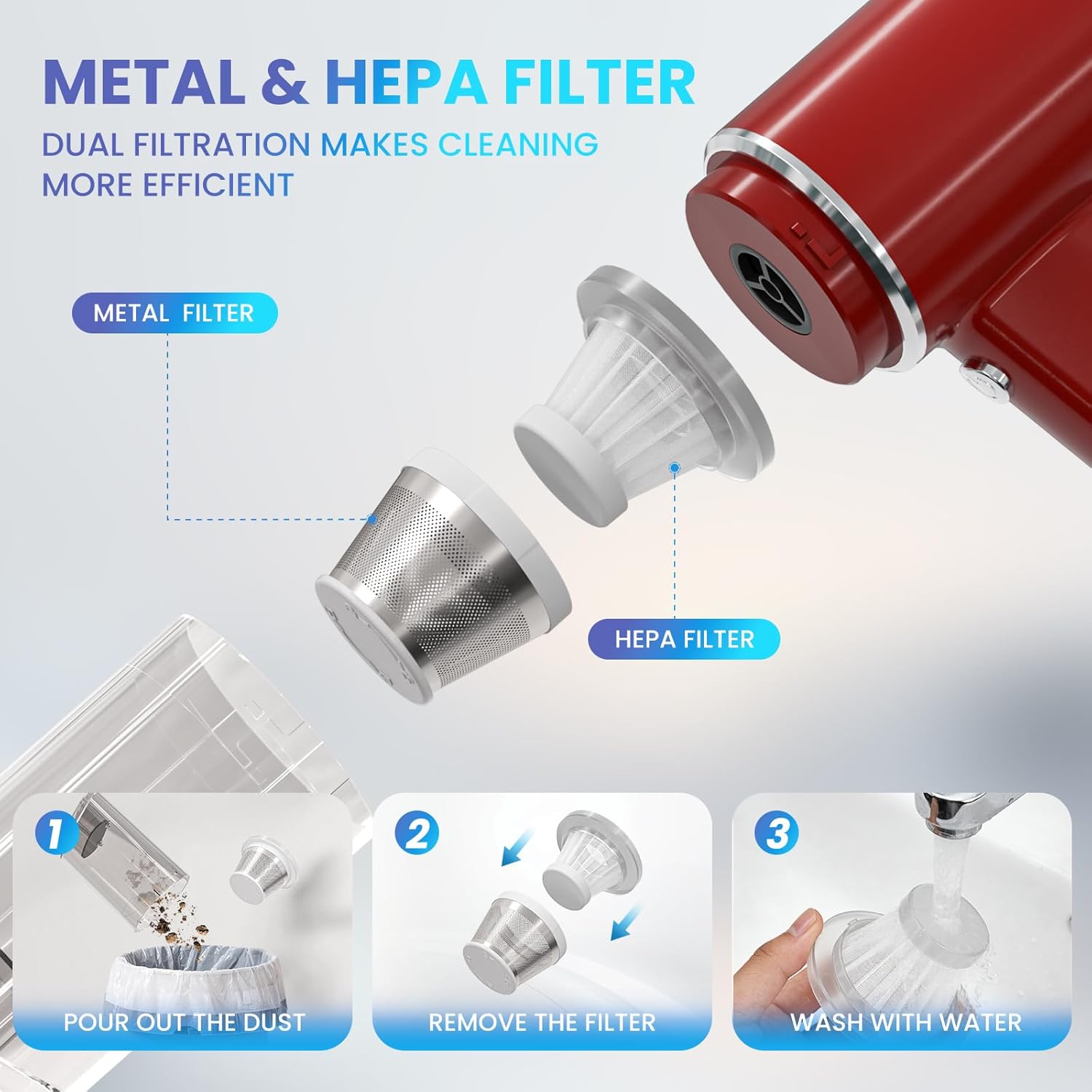 METAL & HEPA FILTER

DUAL FILTRATION MAKES CLEANING MORE EFFICIENT

METAL FILTER

HEPA FILTER

1
POUR OUT THE DUST

2
REMOVE THE FILTER

3
WASH WITH WATER