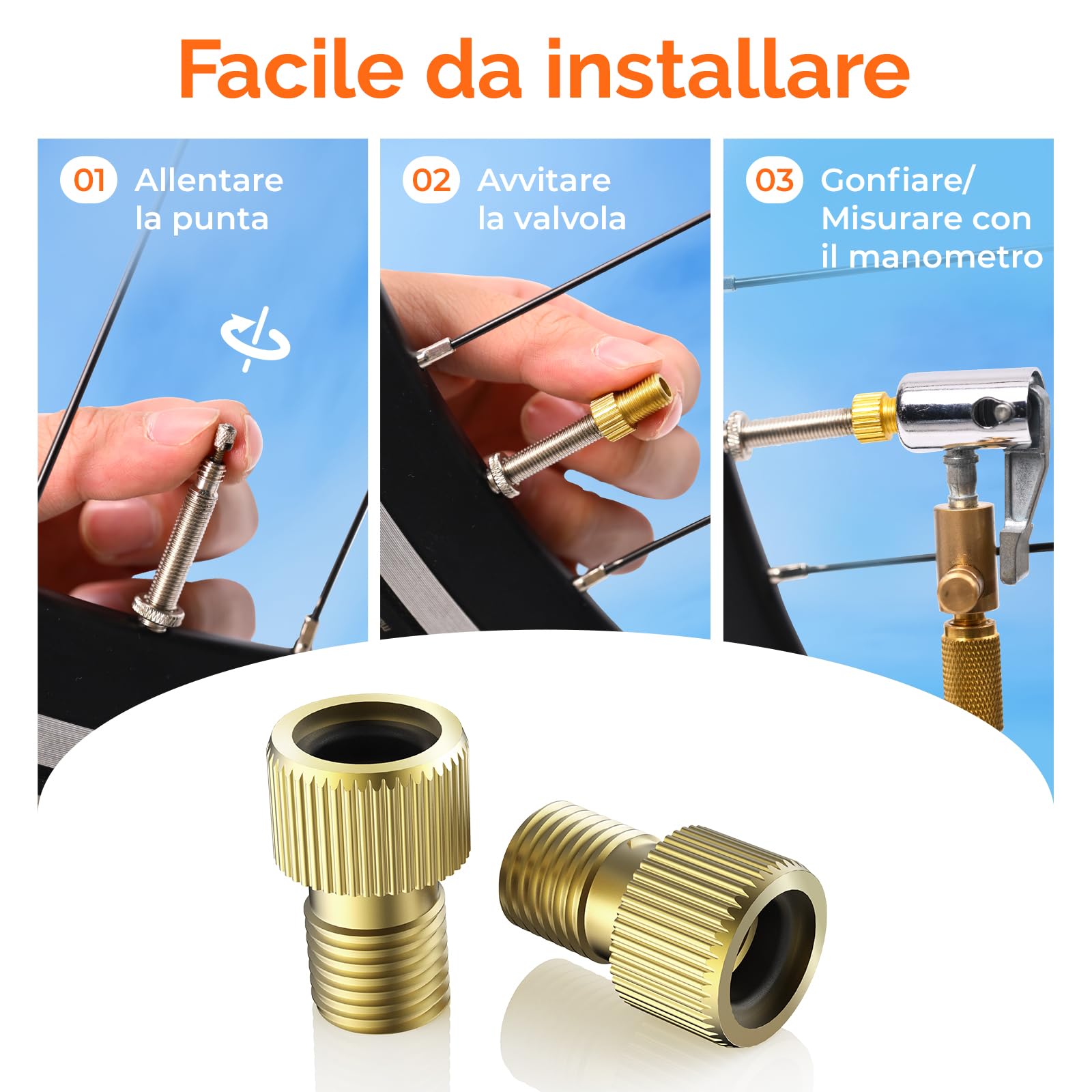 Facile da installare

01 Allentare la punta

02 Avvitare la valvola

03 Gonfiare/ Misurare con il manometro