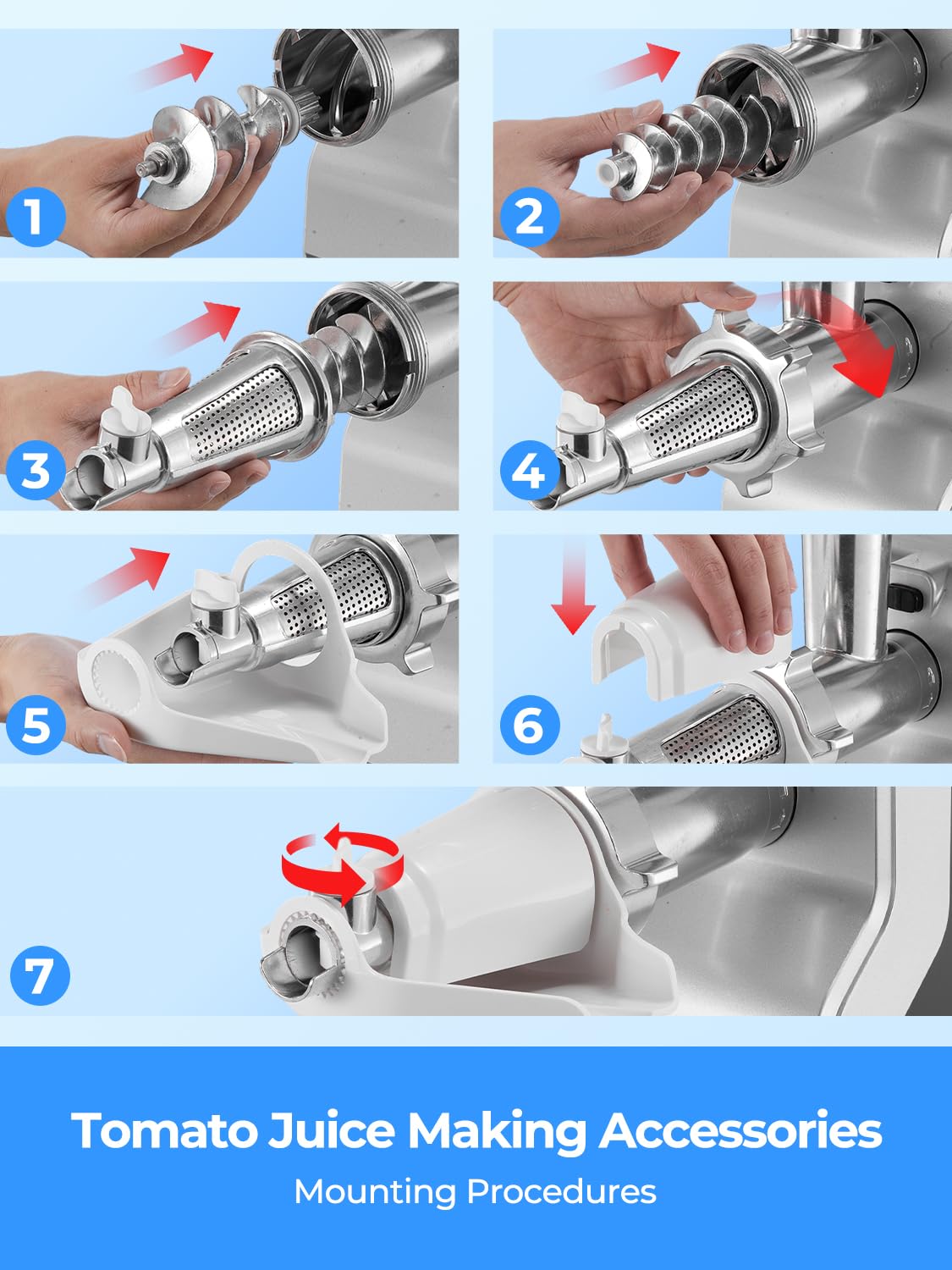 1

2

3

4

5

6

7

Tomato Juice Making Accessories
Mounting Procedures