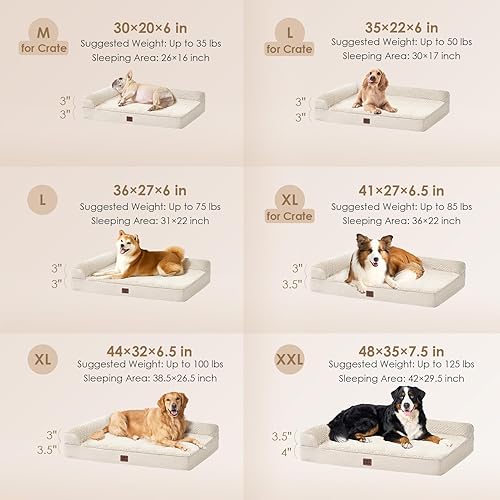 M
for Crate
30×20×6 in
Suggested Weight: Up to 35 lbs
Sleeping Area: 26×16 inch
3"
3"

L
for Crate
35×22×6 in
Suggested Weight: Up to 50 lbs
Sleeping Area: 30×17 inch
3"
3"

L
36×27×6 in
Suggested Weight: Up to 75 lbs
Sleeping Area: 31×22 inch
3"
3"

XL
for Crate
41×27×6.5 in
Suggested Weight: Up to 85 lbs
Sleeping Area: 36×22 inch
3"
3.5"

XL
44×32×6.5 in
Suggested Weight: Up to 100 lbs
Sleeping Area: 38.5×26.5 inch
3"
3.5"

XXL
48×35×7.5 in
Suggested Weight: Up to 125 lbs
Sleeping Area: 42×29.5 inch
3.5"
4"