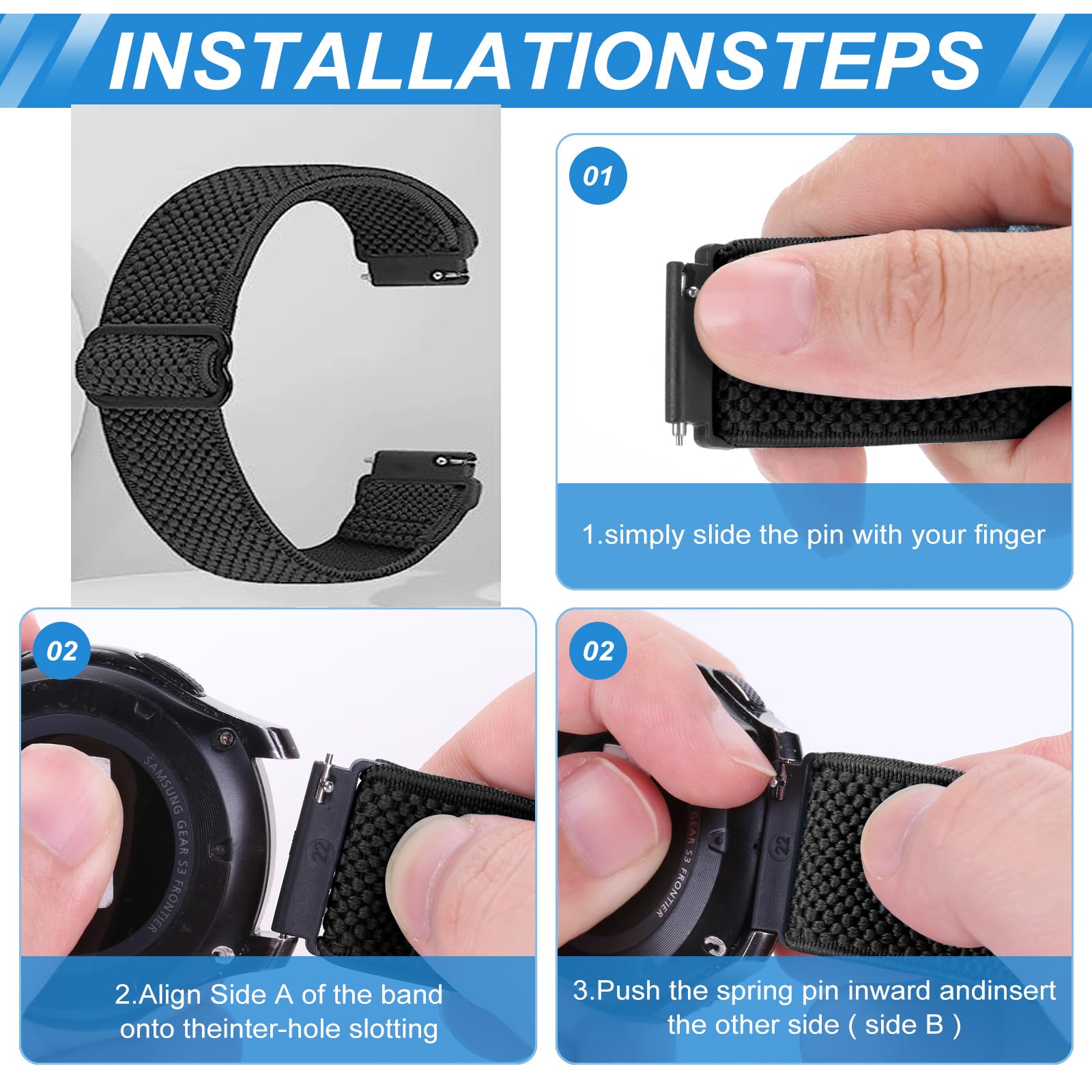 INSTALLATIONSTEPS

01

1.simply slide the pin with your finger

02

SAMSUNG GEAR S3 FRONTIER

22

2.Align Side A of the band onto theinter-hole slotting

02

GEAR S3 FRONTIER

22

3.Push the spring pin inward andinsert the other side ( side B )