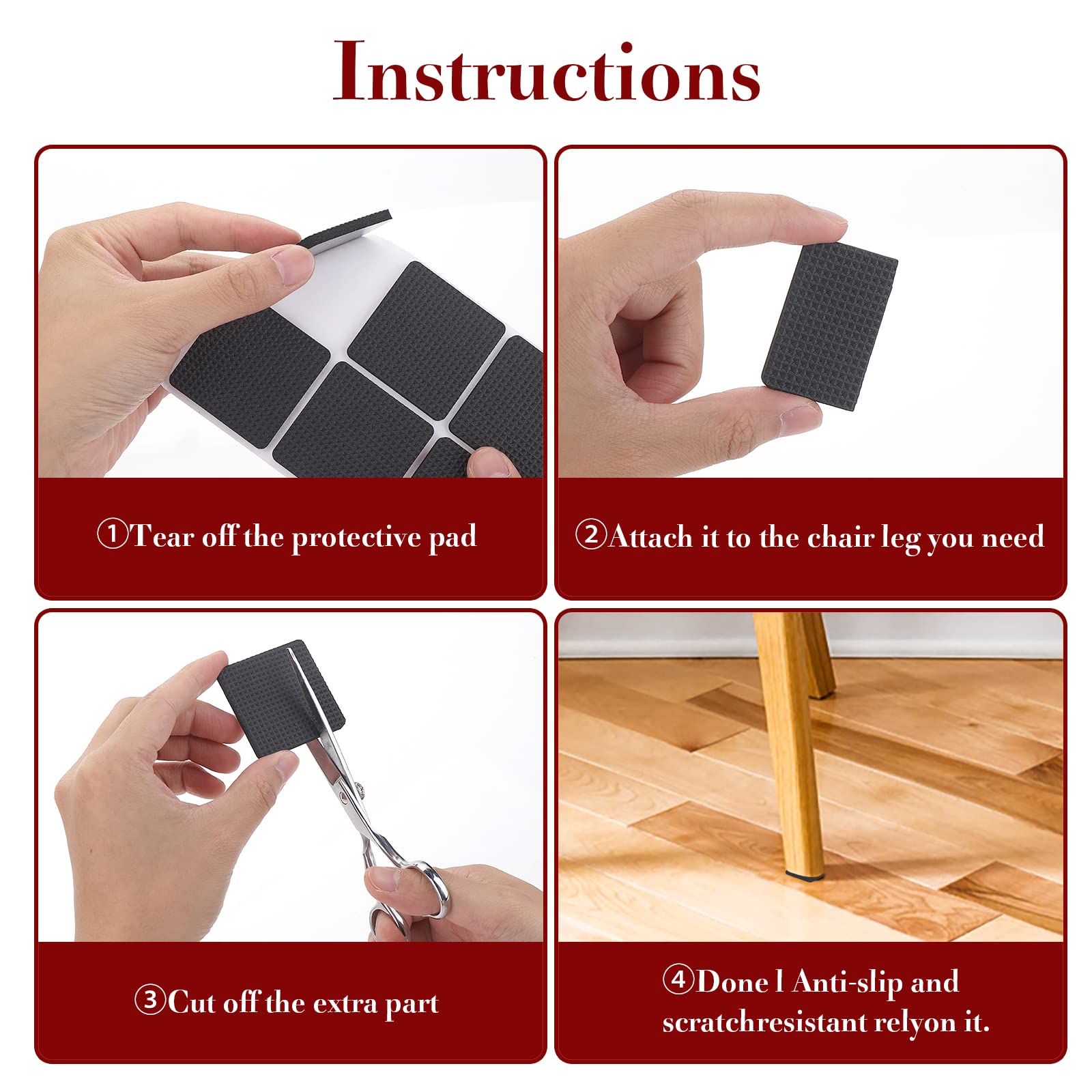 Instructions

①Tear off the protective pad

②Attach it to the chair leg you need

③Cut off the extra part

④Done l Anti-slip and scratchresistant relyon it.