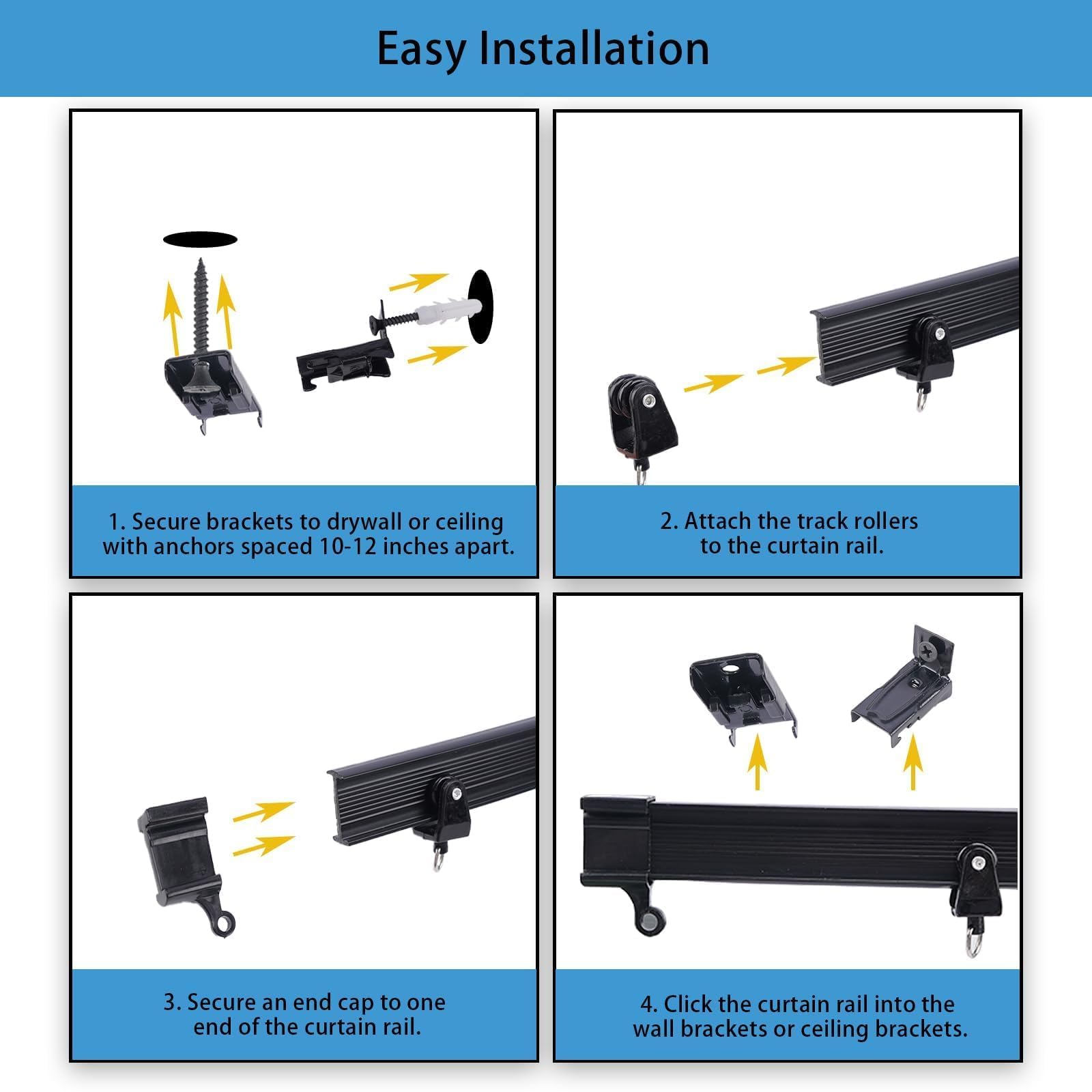 Easy Installation

1. Secure brackets to drywall or ceiling with anchors spaced 10-12 inches apart.

2. Attach the track rollers to the curtain rail.

3. Secure an end cap to one end of the curtain rail.

4. Click the curtain rail into the wall brackets or ceiling brackets.